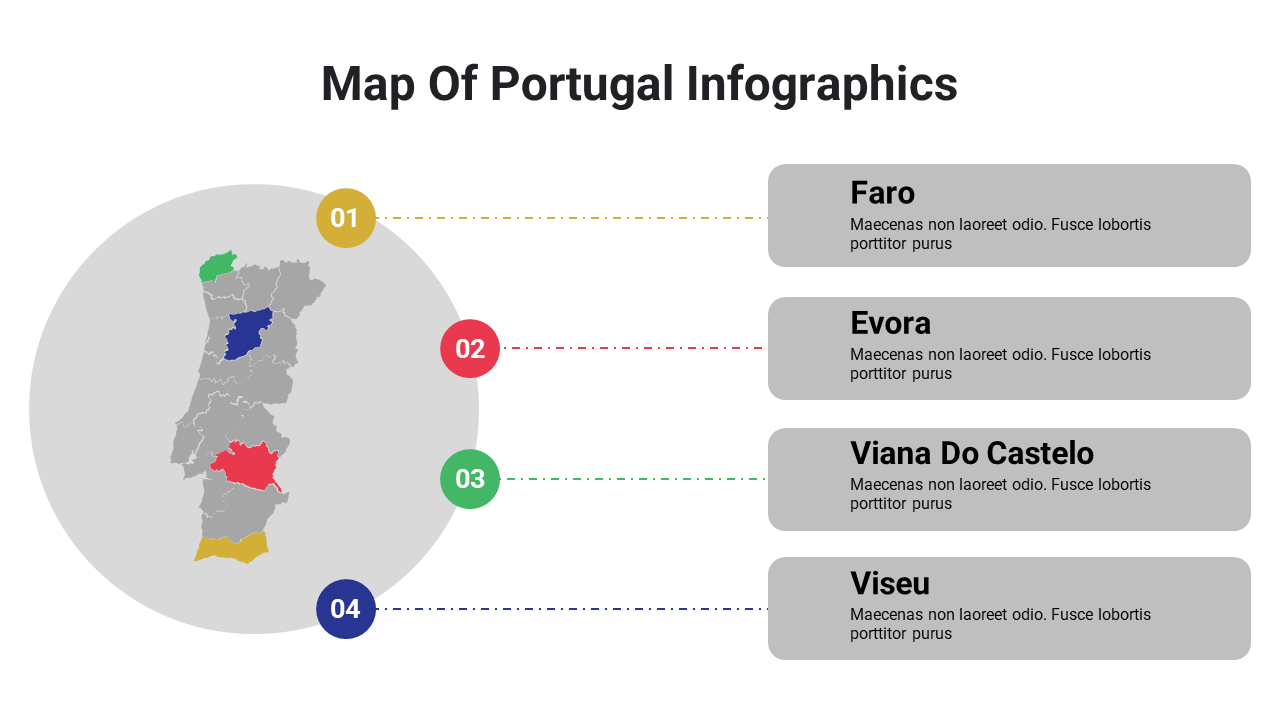 Map Of Portugal Infographics

01

Faro
Maecenas non laoreet odio. Fusce lobortis porttitor purus

02

Evora
Maecenas non laoreet odio. Fusce lobortis porttitor purus

03

Viana Do Castelo
Maecenas non laoreet odio. Fusce lobortis porttitor purus

04

Viseu
Maecenas non laoreet odio. Fusce lobortis porttitor purus