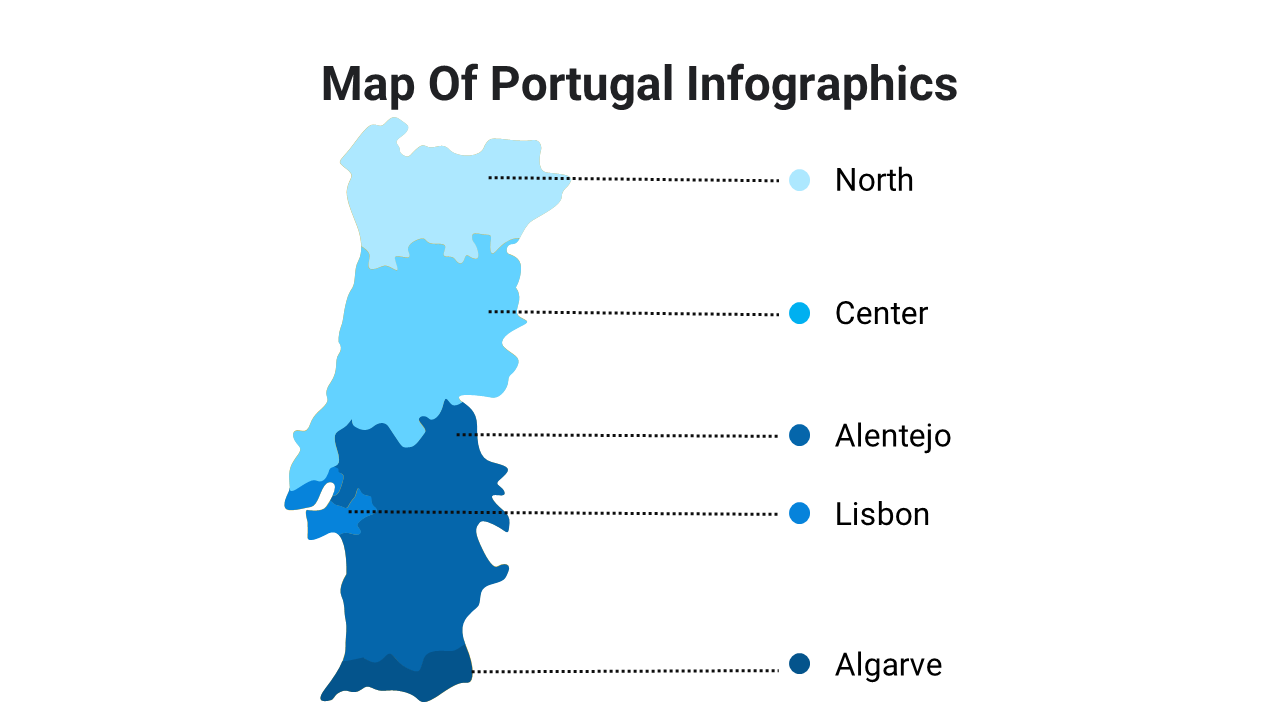 Map Of Portugal Infographics

North

Center

Alentejo

Lisbon

Algarve