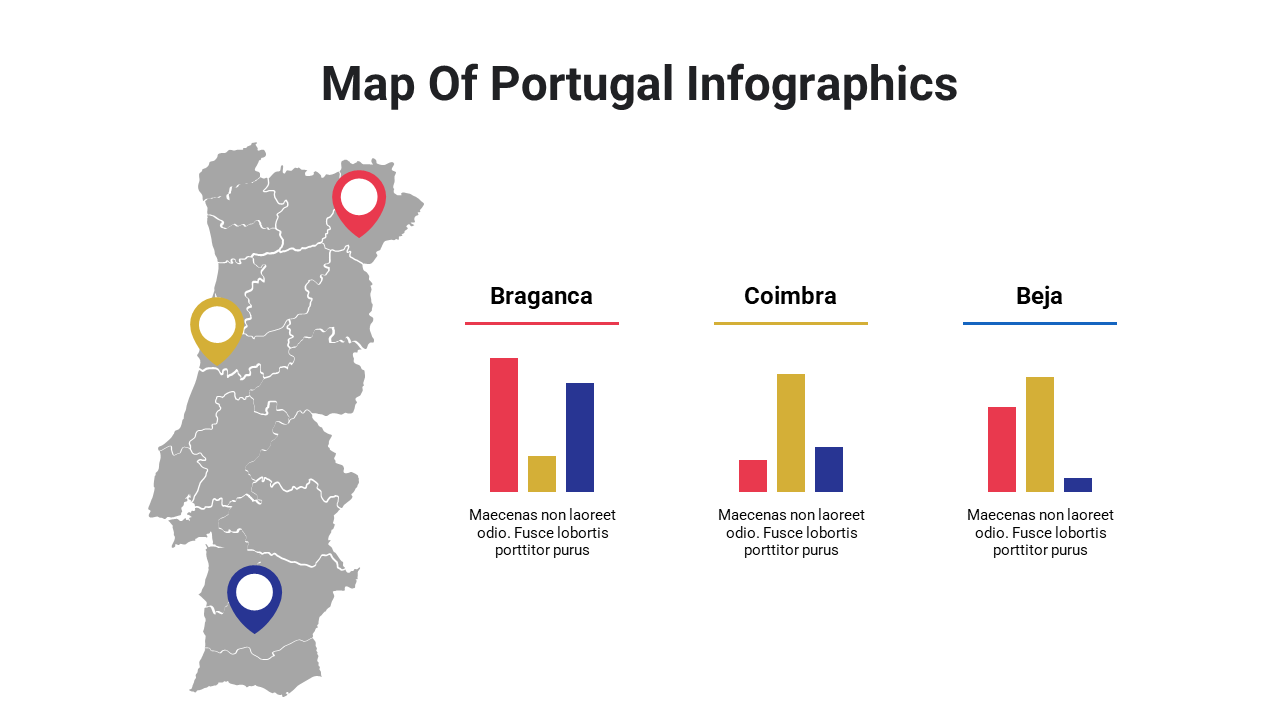 Map Of Portugal Infographics

Braganca

Maecenas non laoreet odio. Fusce lobortis porttitor purus

Coimbra

Maecenas non laoreet odio. Fusce lobortis porttitor purus

Beja

Maecenas non laoreet odio. Fusce lobortis porttitor purus