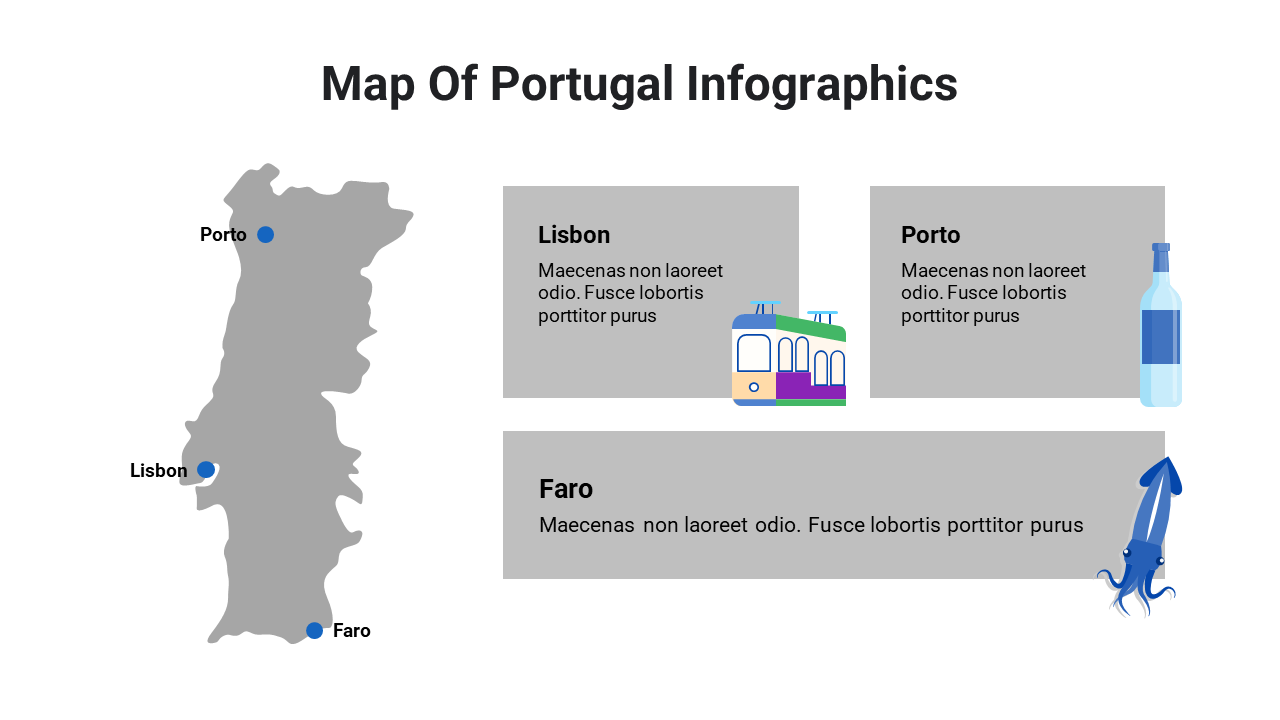 Map Of Portugal Infographics

Porto

Lisbon

Faro

Lisbon

Maecenas non laoreet odio. Fusce lobortis porttitor purus

Porto

Maecenas non laoreet odio. Fusce lobortis porttitor purus

Faro

Maecenas non laoreet odio. Fusce lobortis porttitor purus