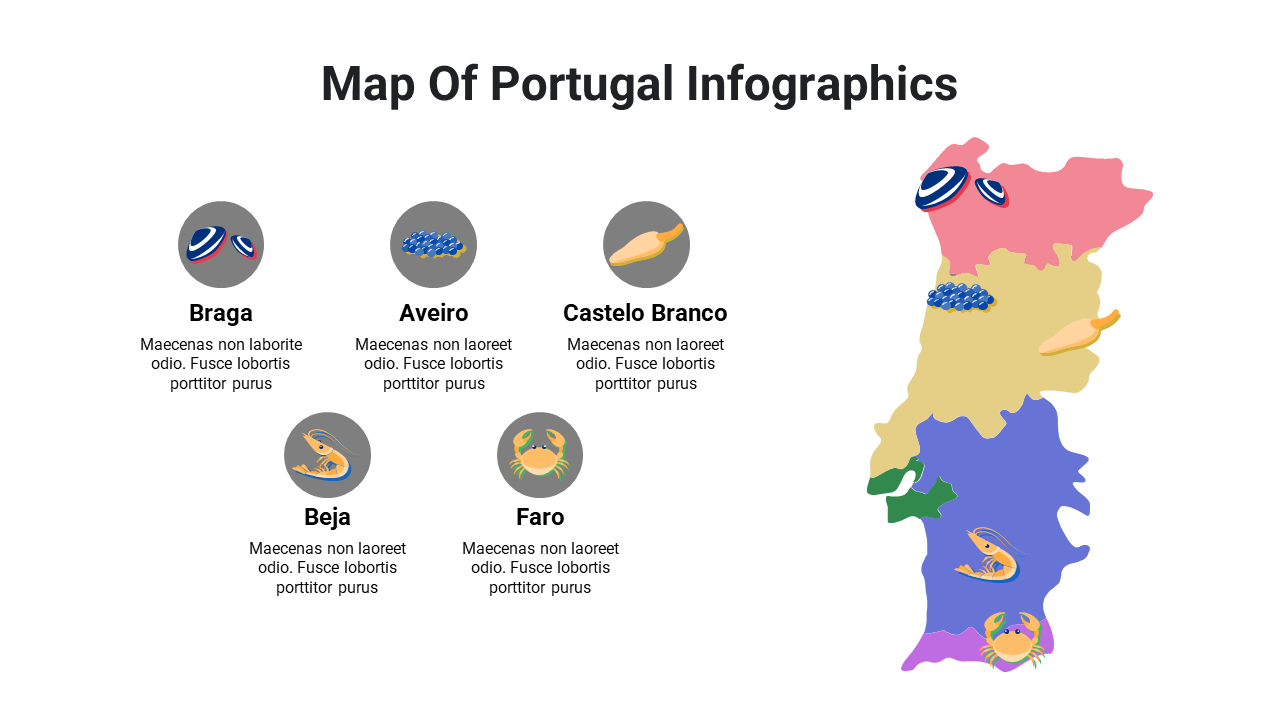 Map Of Portugal Infographics

Braga
Maecenas non laborite odio. Fusce lobortis porttitor purus

Aveiro
Maecenas non laoreet odio. Fusce lobortis porttitor purus

Castelo Branco
Maecenas non laoreet odio. Fusce lobortis porttitor purus

Beja
Maecenas non laoreet odio. Fusce lobortis porttitor purus

Faro
Maecenas non laoreet odio. Fusce lobortis porttitor purus