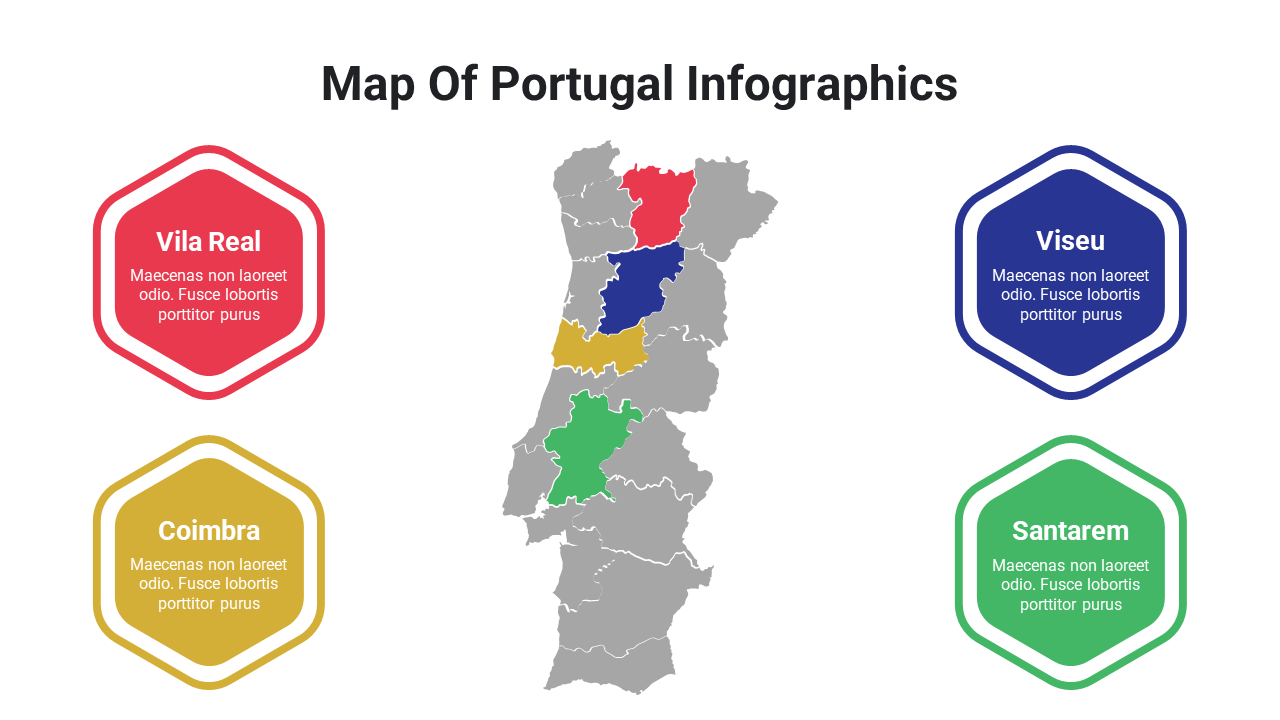 Map Of Portugal Infographics

Vila Real
Maecenas non laoreet odio. Fusce lobortis porttitor purus

Coimbra
Maecenas non laoreet odio. Fusce lobortis porttitor purus

Viseu
Maecenas non laoreet odio. Fusce lobortis porttitor purus

Santarem
Maecenas non laoreet odio. Fusce lobortis porttitor purus