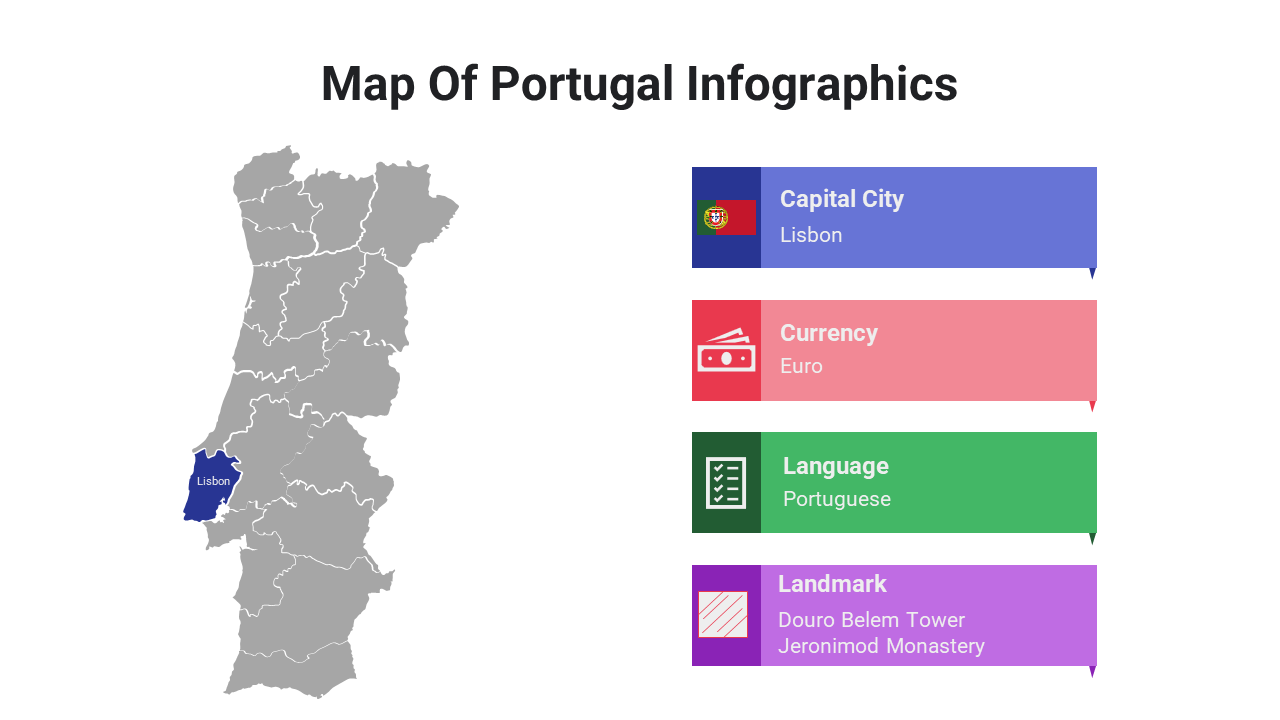 Map Of Portugal Infographics

Lisbon

Capital City
Lisbon

Currency
Euro

Language
Portuguese

Landmark
Douro Belem Tower
Jeronimod Monastery