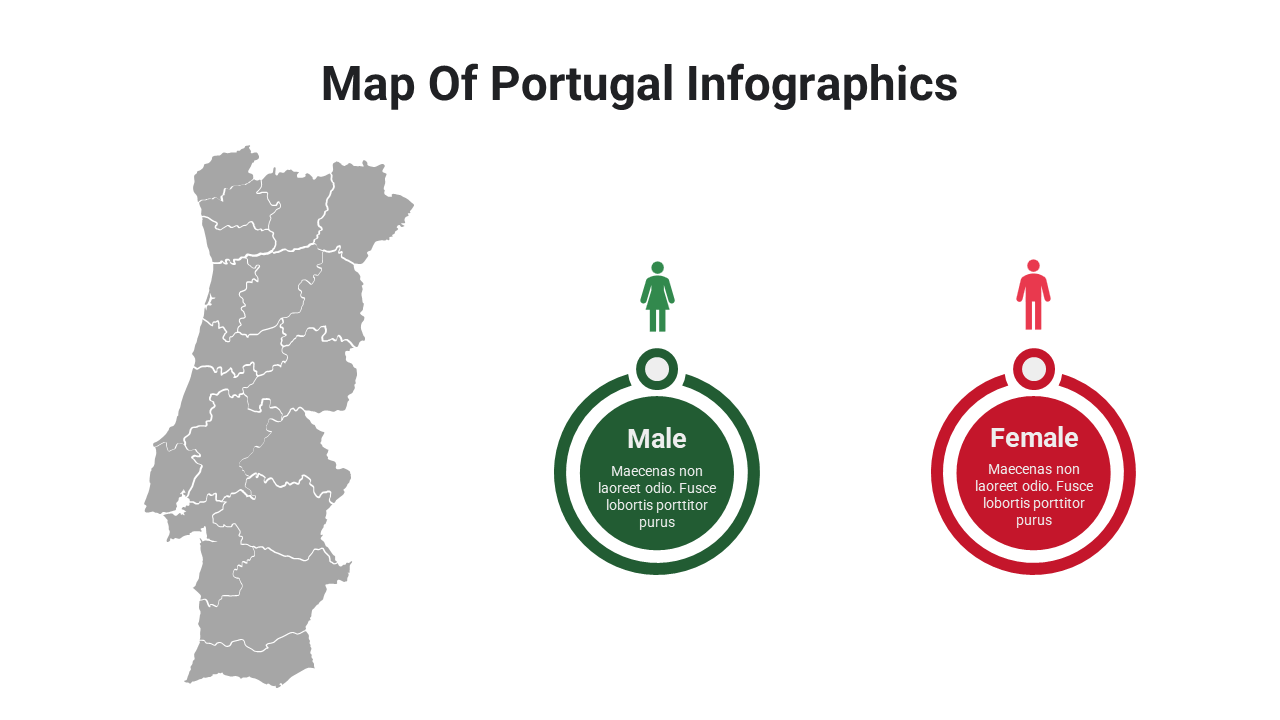 Map Of Portugal Infographics

Male

Maecenas non laoreet odio. Fusce lobortis porttitor purus

Female

Maecenas non laoreet odio. Fusce lobortis porttitor purus