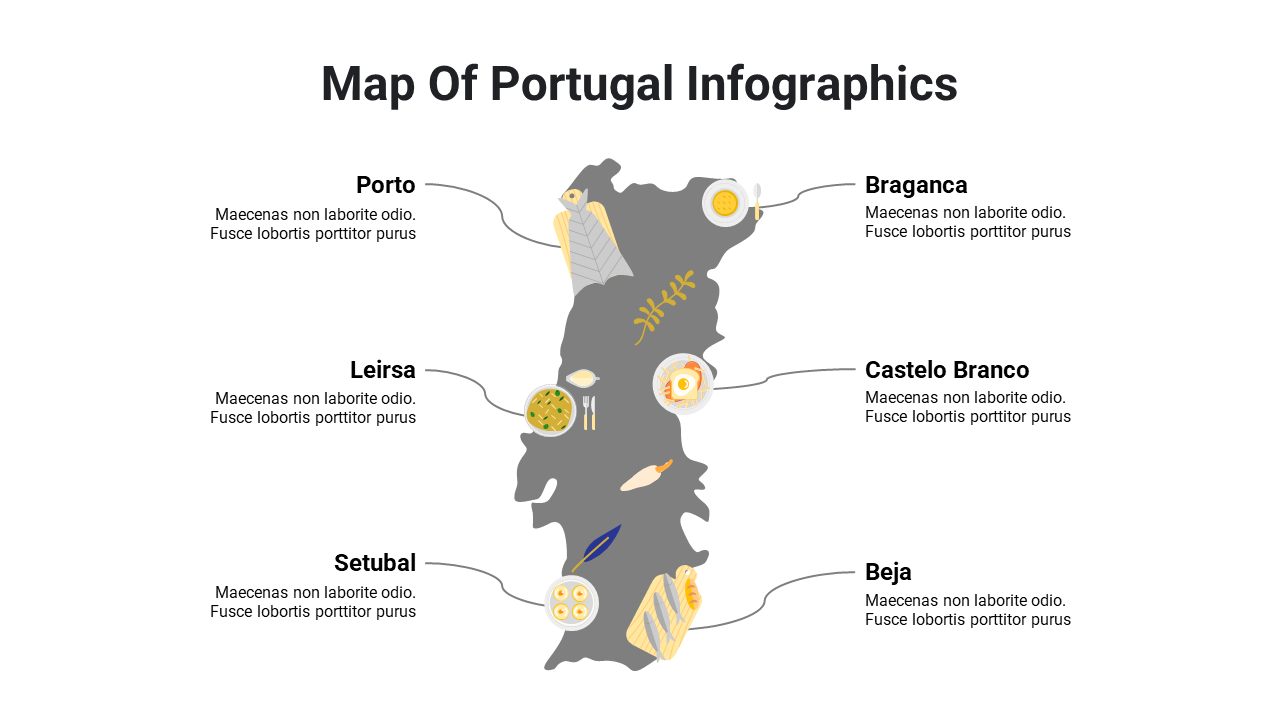 Map Of Portugal Infographics

Porto
Maecenas non laborite odio. Fusce lobortis porttitor purus

Leirsa
Maecenas non laborite odio. Fusce lobortis porttitor purus

Setubal
Maecenas non laborite odio. Fusce lobortis porttitor purus

Braganca
Maecenas non laborite odio. Fusce lobortis porttitor purus

Castelo Branco
Maecenas non laborite odio. Fusce lobortis porttitor purus

Beja
Maecenas non laborite odio. Fusce lobortis porttitor purus