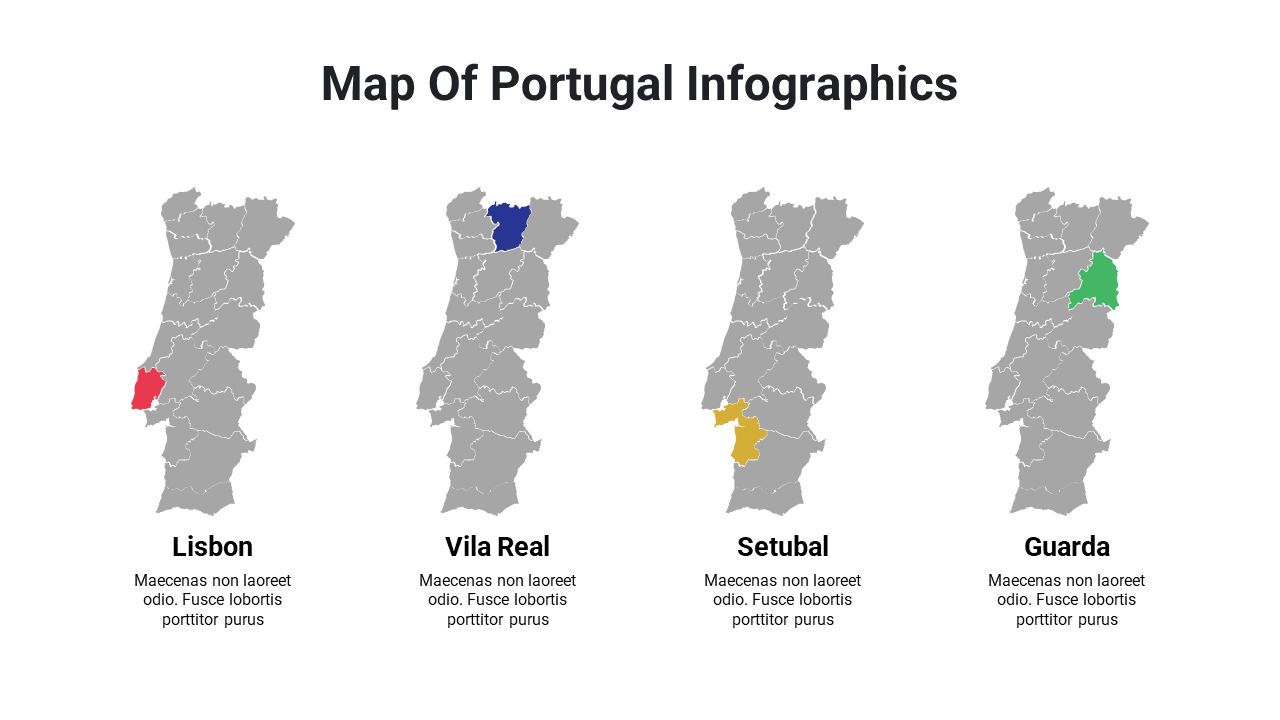 Map Of Portugal Infographics

Lisbon

Maecenas non laoreet odio. Fusce lobortis porttitor purus

Vila Real

Maecenas non laoreet odio. Fusce lobortis porttitor purus

Setubal

Maecenas non laoreet odio. Fusce lobortis porttitor purus

Guarda

Maecenas non laoreet odio. Fusce lobortis porttitor purus