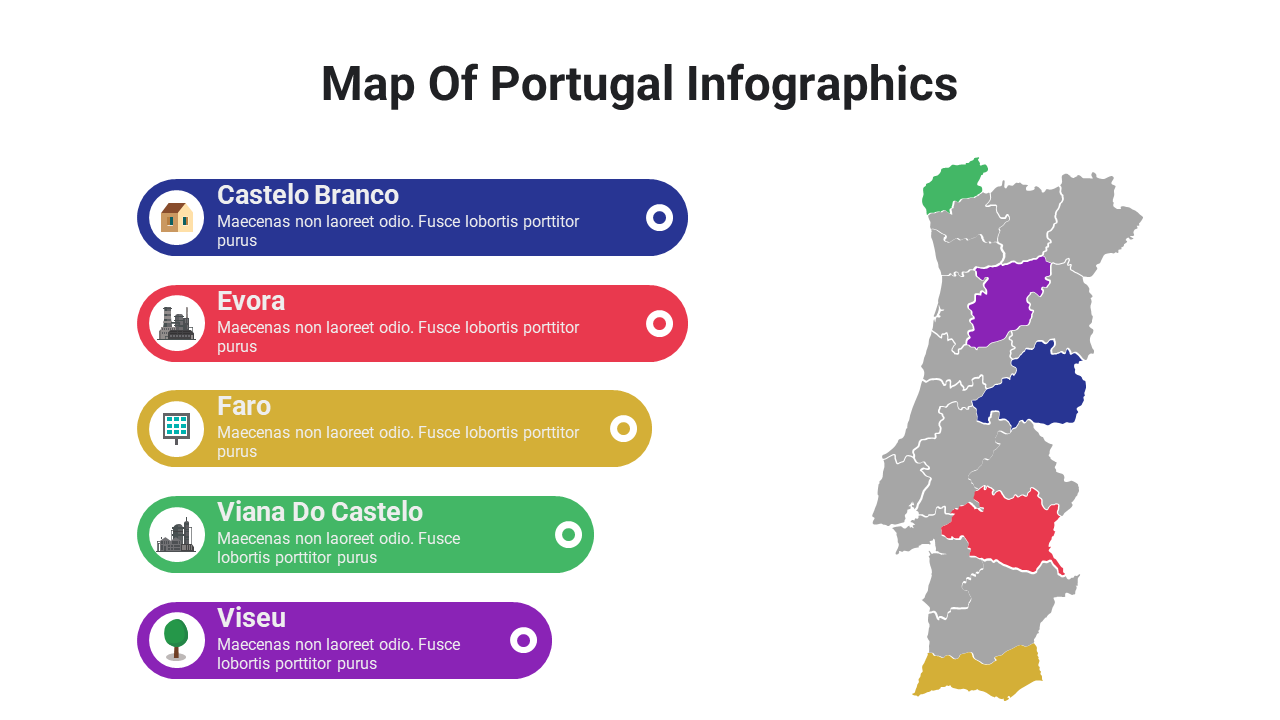 Map Of Portugal Infographics

Castelo Branco
Maecenas non laoreet odio. Fusce lobortis porttitor purus

Evora
Maecenas non laoreet odio. Fusce lobortis porttitor purus

Faro
Maecenas non laoreet odio. Fusce lobortis porttitor purus

Viana Do Castelo
Maecenas non laoreet odio. Fusce lobortis porttitor purus

Viseu
Maecenas non laoreet odio. Fusce lobortis porttitor purus