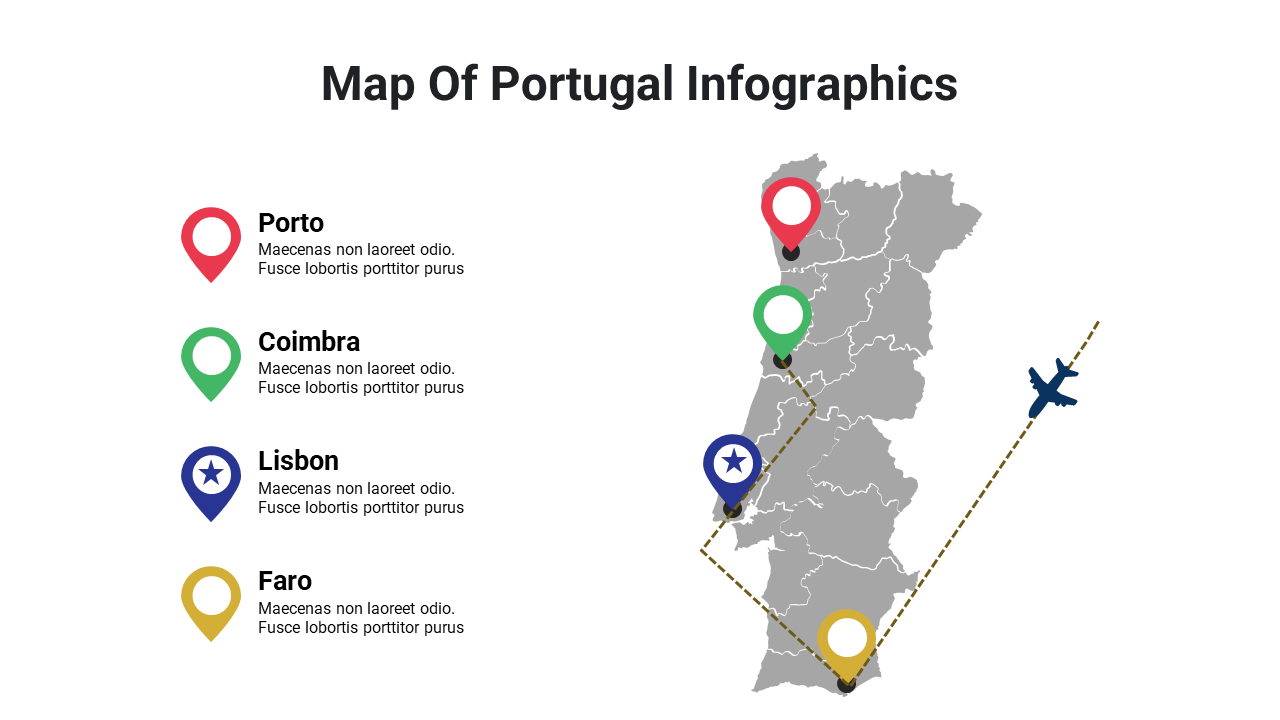 Map Of Portugal Infographics

Porto
Maecenas non laoreet odio. Fusce lobortis porttitor purus

Coimbra
Maecenas non laoreet odio. Fusce lobortis porttitor purus

Lisbon
Maecenas non laoreet odio. Fusce lobortis porttitor purus

Faro
Maecenas non laoreet odio. Fusce lobortis porttitor purus