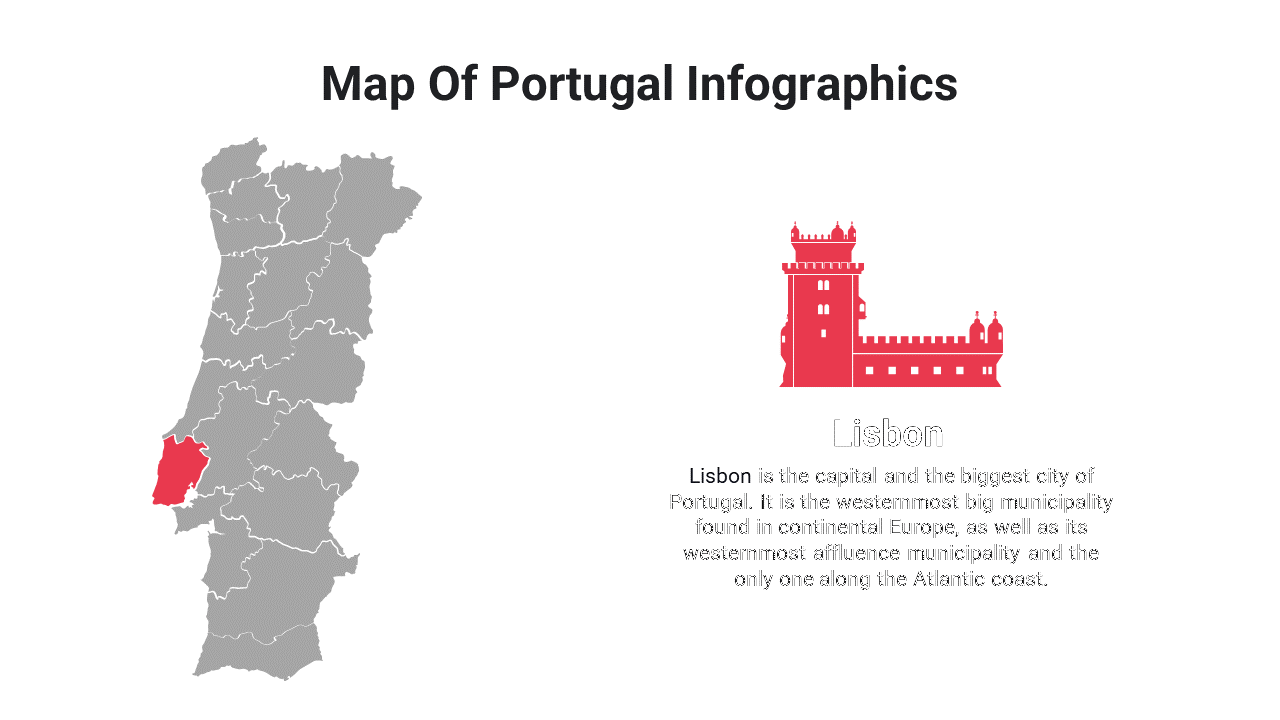 Map Of Portugal Infographics

Lisbon

Lisbon is the capital and the biggest city of Portugal. It is the westernmost big municipality found in continental Europe, as well as its westernmost affluence municipality and the only one along the Atlantic coast.