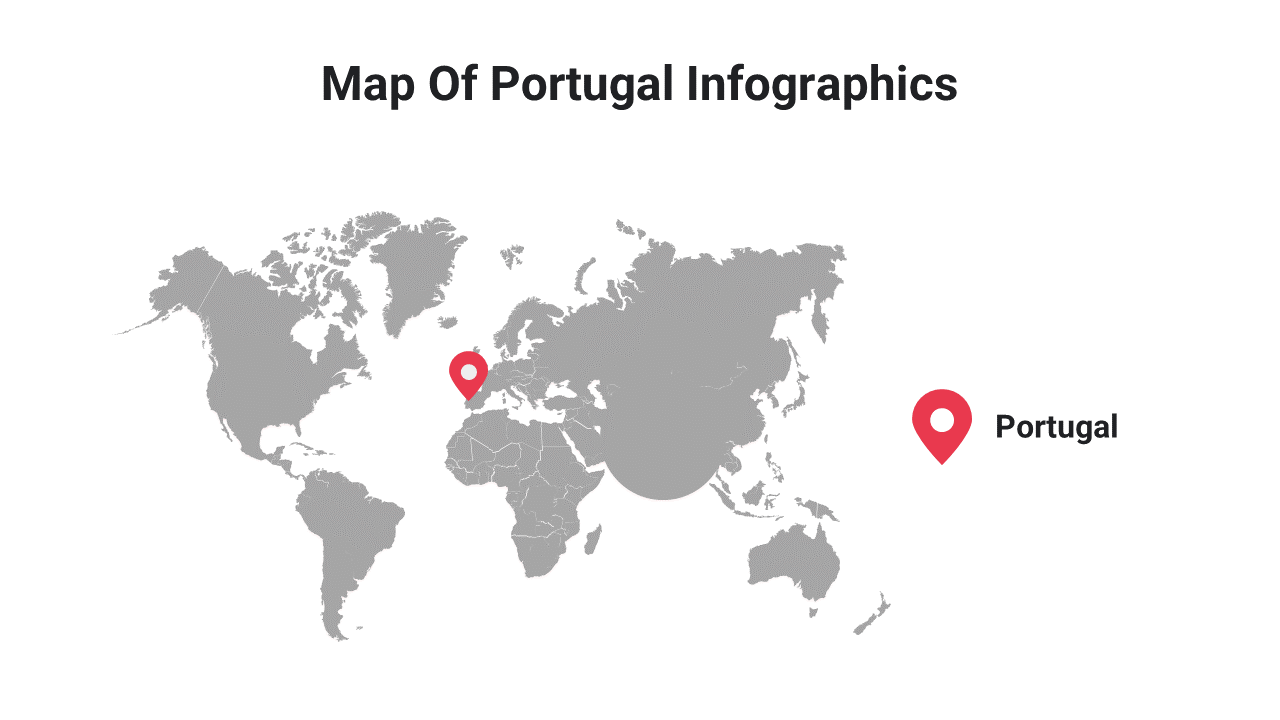 Map Of Portugal Infographics

Portugal