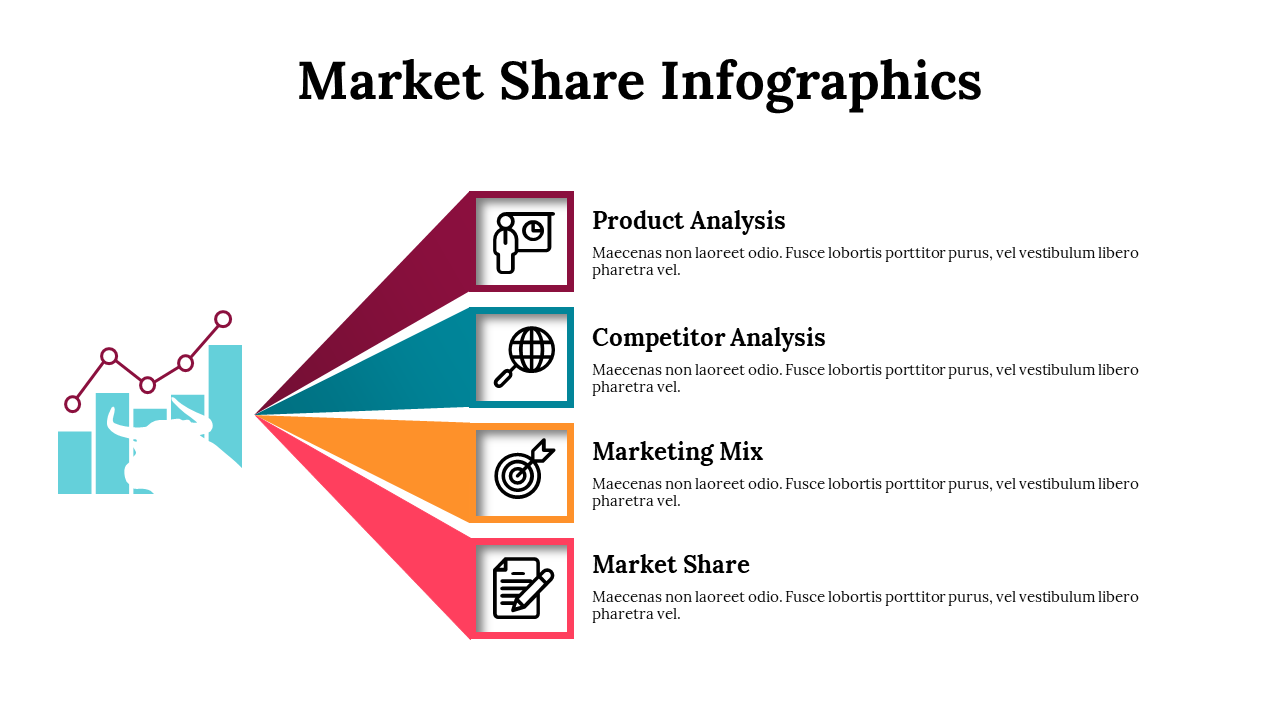 Market Share Infographics

Product Analysis
Maecenas non laoreet odio. Fusce lobortis porttitor purus, vel vestibulum libero pharetra vel.

Competitor Analysis
Maecenas non laoreet odio. Fusce lobortis porttitor purus, vel vestibulum libero pharetra vel.

Marketing Mix
Maecenas non laoreet odio. Fusce lobortis porttitor purus, vel vestibulum libero pharetra vel.

Market Share
Maecenas non laoreet odio. Fusce lobortis porttitor purus, vel vestibulum libero pharetra vel.