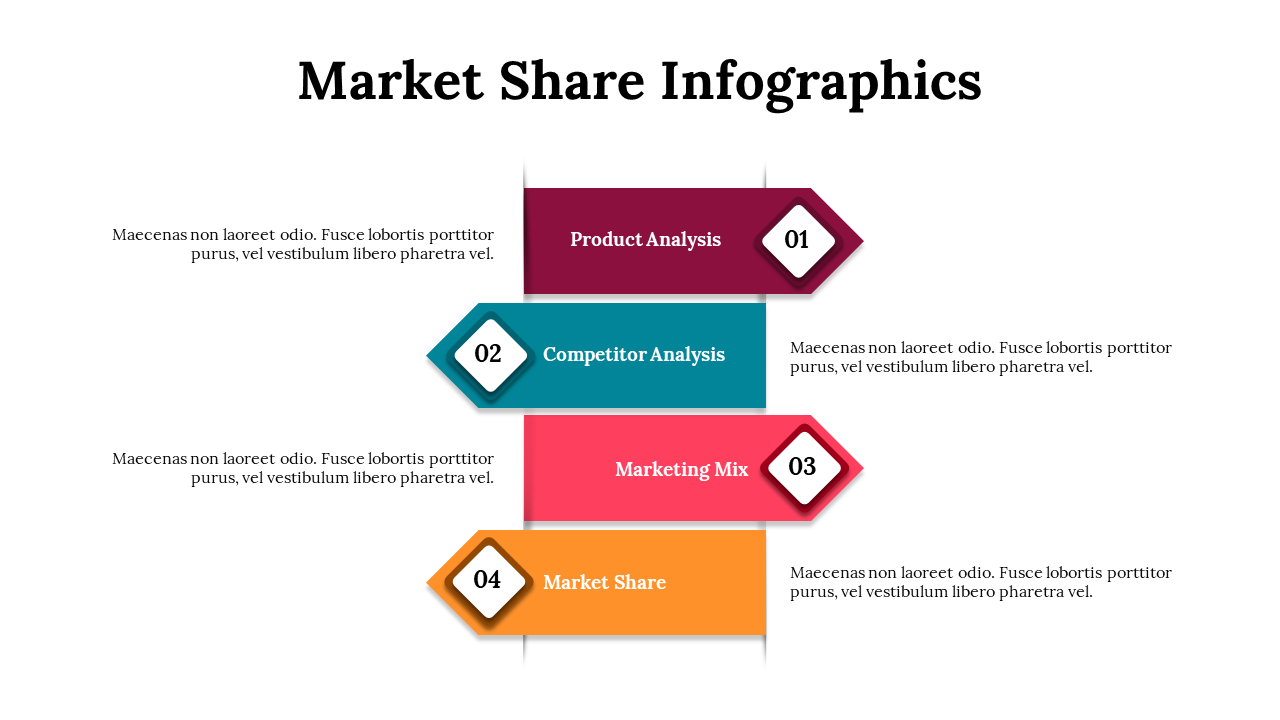 Market Share Infographics

Maecenas non laoreet odio. Fusce lobortis porttitor purus, vel vestibulum libero pharetra vel.

Product Analysis

01

02

Competitor Analysis

Maecenas non laoreet odio. Fusce lobortis porttitor purus, vel vestibulum libero pharetra vel.

Maecenas non laoreet odio. Fusce lobortis porttitor purus, vel vestibulum libero pharetra vel.

Marketing Mix

03

04

Market Share

Maecenas non laoreet odio. Fusce lobortis porttitor purus, vel vestibulum libero pharetra vel.