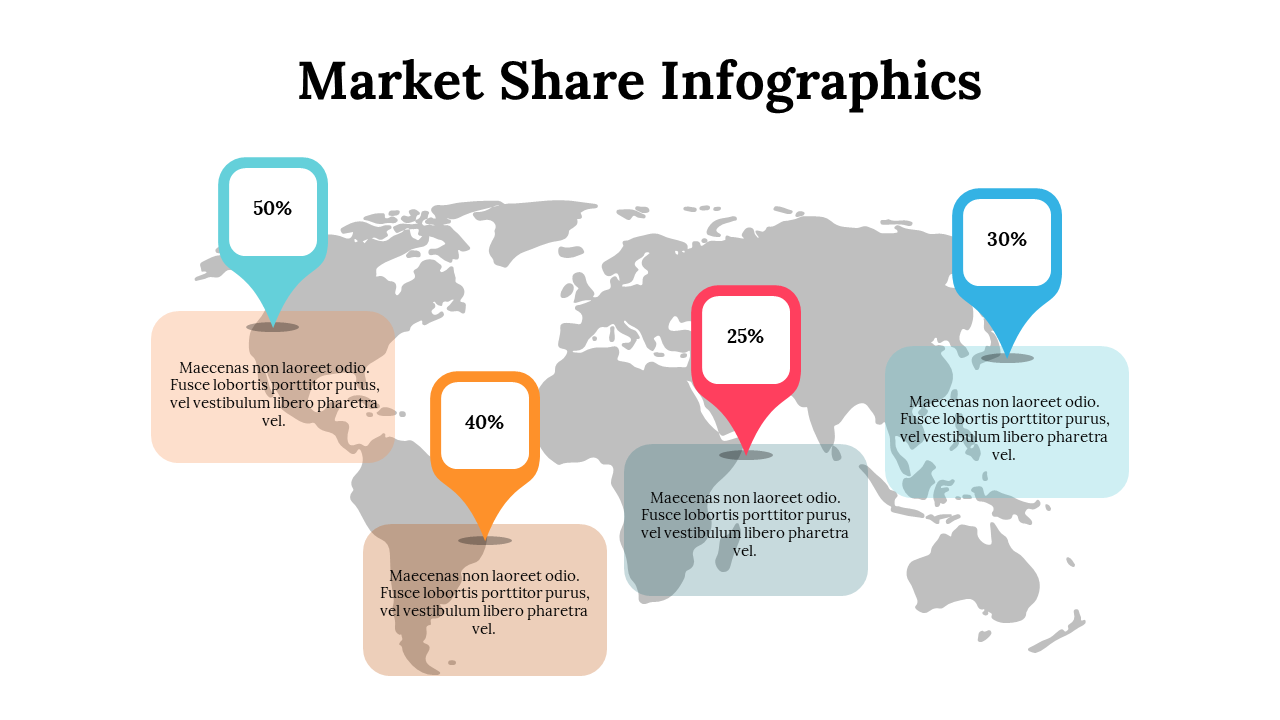 Market Share Infographics

50%

Maecenas non laoreet odio. Fusce lobortis porttitor purus, vel vestibulum libero pharetra vel.

40%

Maecenas non laoreet odio. Fusce lobortis porttitor purus, vel vestibulum libero pharetra vel.

25%

Maecenas non laoreet odio. Fusce lobortis porttitor purus, vel vestibulum libero pharetra vel.

30%

Maecenas non laoreet odio. Fusce lobortis porttitor purus, vel vestibulum libero pharetra vel.