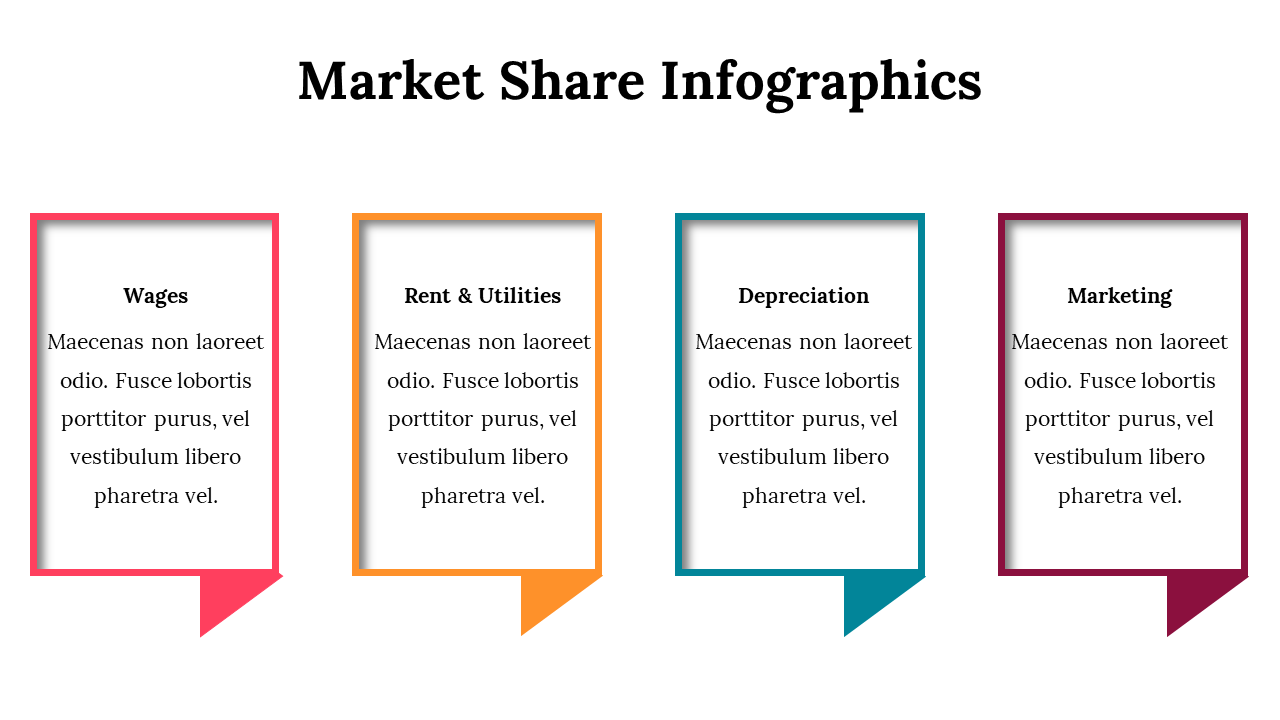 Market Share Infographics

Wages

Maecenas non laoreet odio. Fusce lobortis porttitor purus, vel vestibulum libero pharetra vel.

Rent & Utilities

Maecenas non laoreet odio. Fusce lobortis porttitor purus, vel vestibulum libero pharetra vel.

Depreciation

Maecenas non laoreet odio. Fusce lobortis porttitor purus, vel vestibulum libero pharetra vel.

Marketing

Maecenas non laoreet odio. Fusce lobortis porttitor purus, vel vestibulum libero pharetra vel.