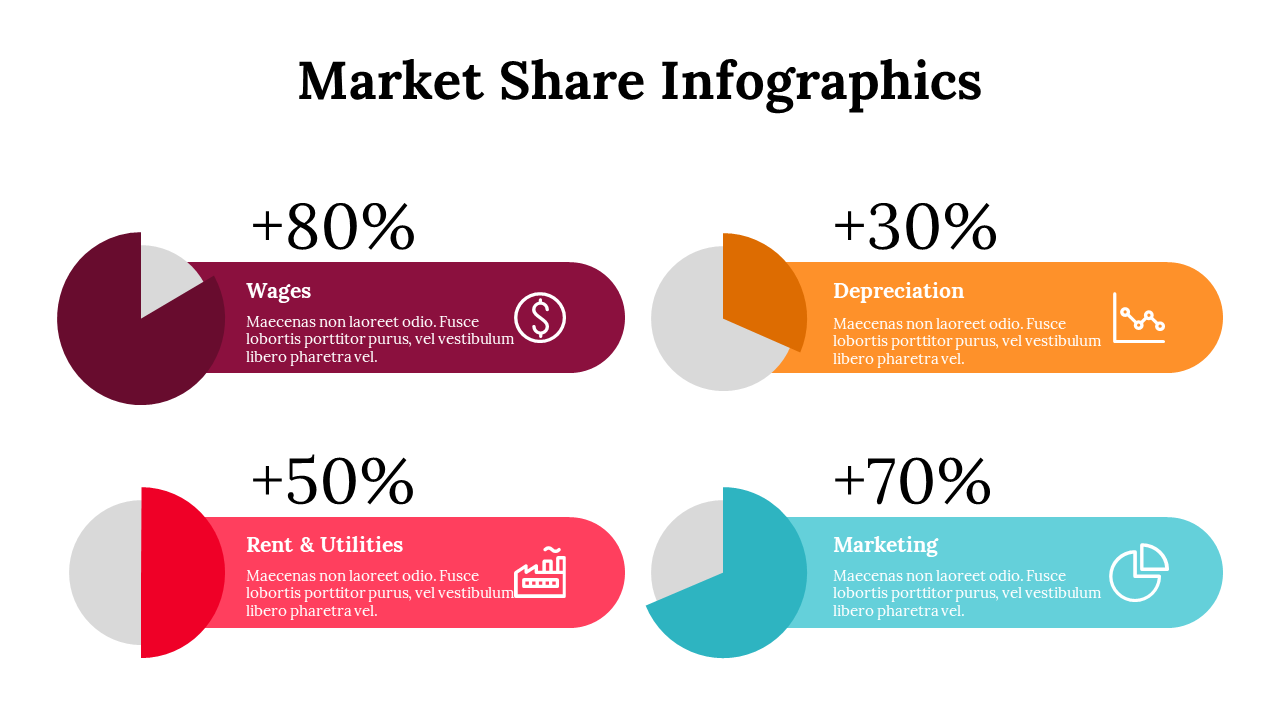 Market Share Infographics

+80%

Wages

Maecenas non laoreet odio. Fusce lobortis porttitor purus, vel vestibulum libero pharetra vel.

+30%

Depreciation

Maecenas non laoreet odio. Fusce lobortis porttitor purus, vel vestibulum libero pharetra vel.

+50%

Rent & Utilities

Maecenas non laoreet odio. Fusce lobortis porttitor purus, vel vestibulum libero pharetra vel.

+70%

Marketing

Maecenas non laoreet odio. Fusce lobortis porttitor purus, vel vestibulum libero pharetra vel.