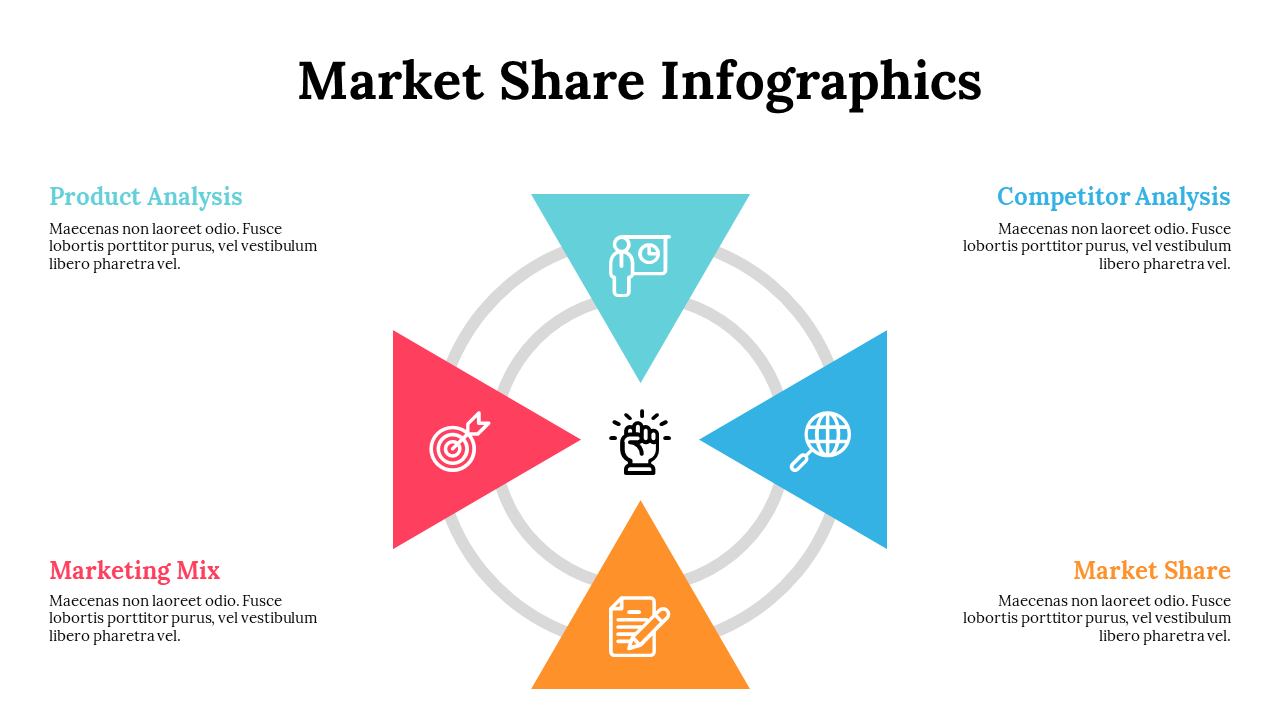 Market Share Infographics

Product Analysis

Maecenas non laoreet odio. Fusce lobortis porttitor purus, vel vestibulum libero pharetra vel.

Competitor Analysis

Maecenas non laoreet odio. Fusce lobortis porttitor purus, vel vestibulum libero pharetra vel.

Marketing Mix

Maecenas non laoreet odio. Fusce lobortis porttitor purus, vel vestibulum libero pharetra vel.

Market Share

Maecenas non laoreet odio. Fusce lobortis porttitor purus, vel vestibulum libero pharetra vel.