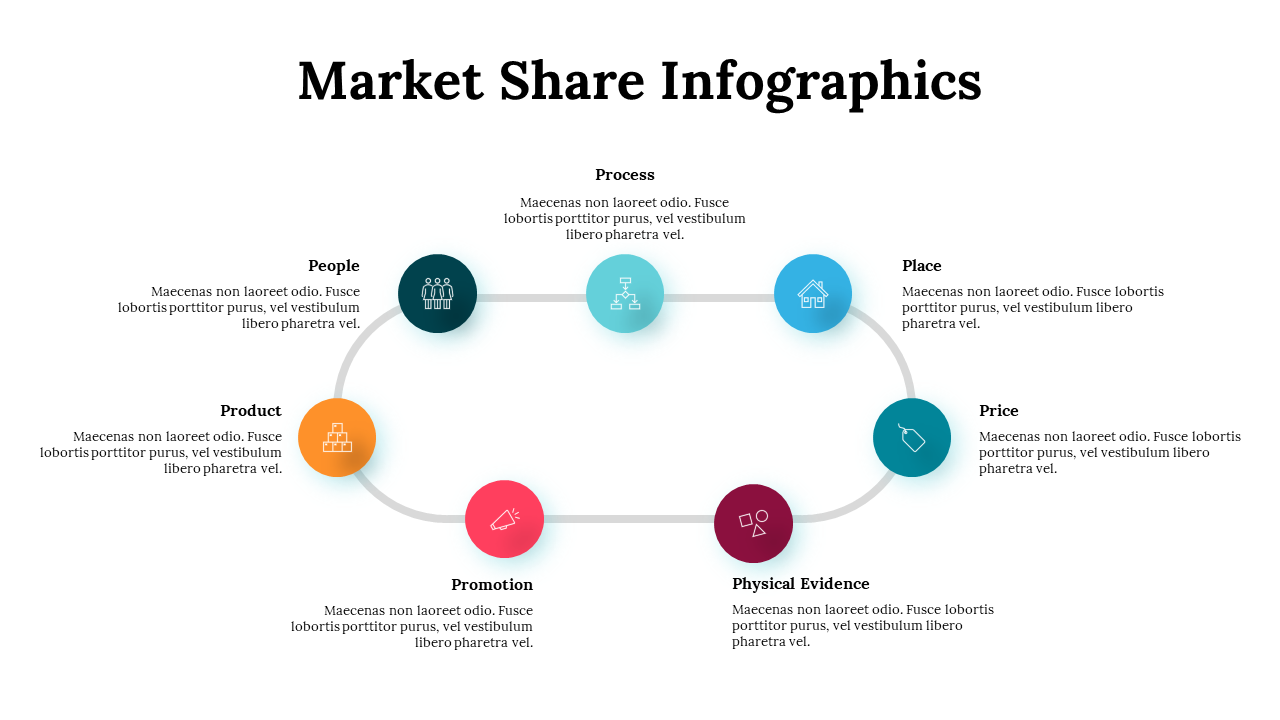 Market Share Infographics

Process

Maecenas non laoreet odio. Fusce lobortis porttitor purus, vel vestibulum libero pharetra vel.

People

Maecenas non laoreet odio. Fusce lobortis porttitor purus, vel vestibulum libero pharetra vel.

Place

Maecenas non laoreet odio. Fusce lobortis porttitor purus, vel vestibulum libero pharetra vel.

Product

Maecenas non laoreet odio. Fusce lobortis porttitor purus, vel vestibulum libero pharetra vel.

Price

Maecenas non laoreet odio. Fusce lobortis porttitor purus, vel vestibulum libero pharetra vel.

Promotion

Maecenas non laoreet odio. Fusce lobortis porttitor purus, vel vestibulum libero pharetra vel.

Physical Evidence

Maecenas non laoreet odio. Fusce lobortis porttitor purus, vel vestibulum libero pharetra vel.