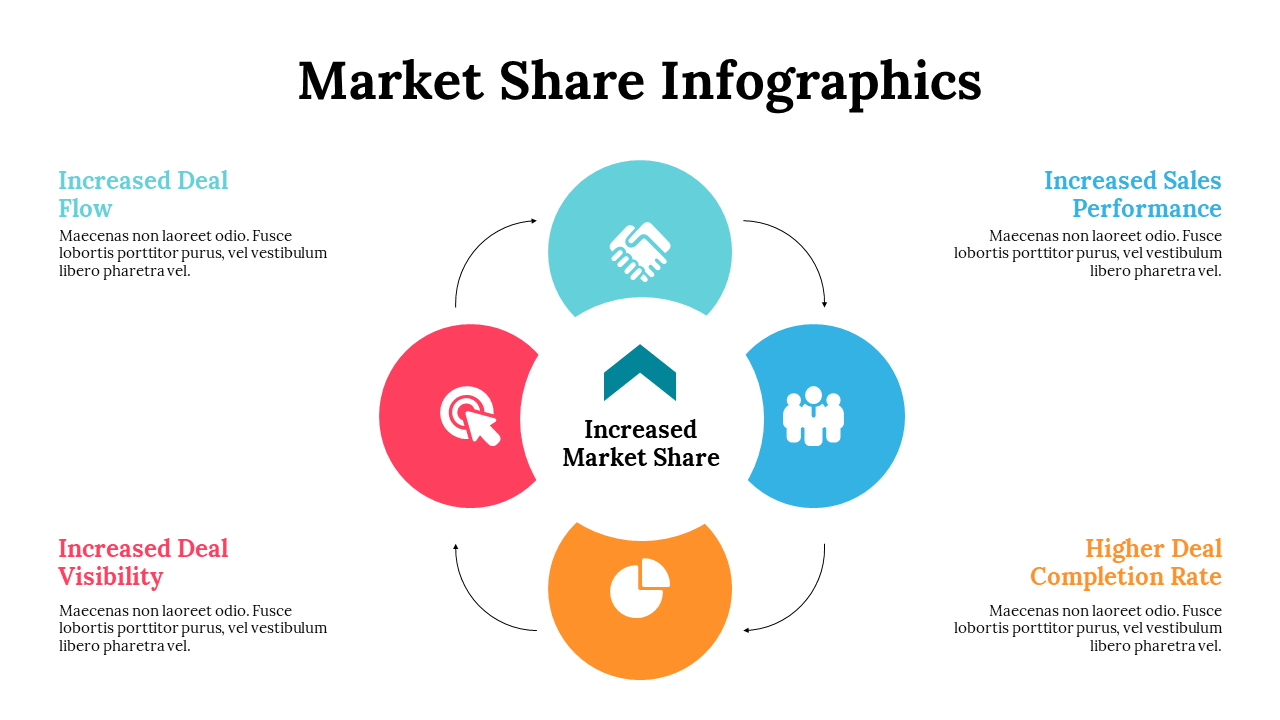 Market Share Infographics

Increased Deal Flow

Maecenas non laoreet odio. Fusce lobortis porttitor purus, vel vestibulum libero pharetra vel.

Increased Sales Performance

Maecenas non laoreet odio. Fusce lobortis porttitor purus, vel vestibulum libero pharetra vel.

Increased Market Share

Increased Deal Visibility

Maecenas non laoreet odio. Fusce lobortis porttitor purus, vel vestibulum libero pharetra vel.

Higher Deal Completion Rate

Maecenas non laoreet odio. Fusce lobortis porttitor purus, vel vestibulum libero pharetra vel.