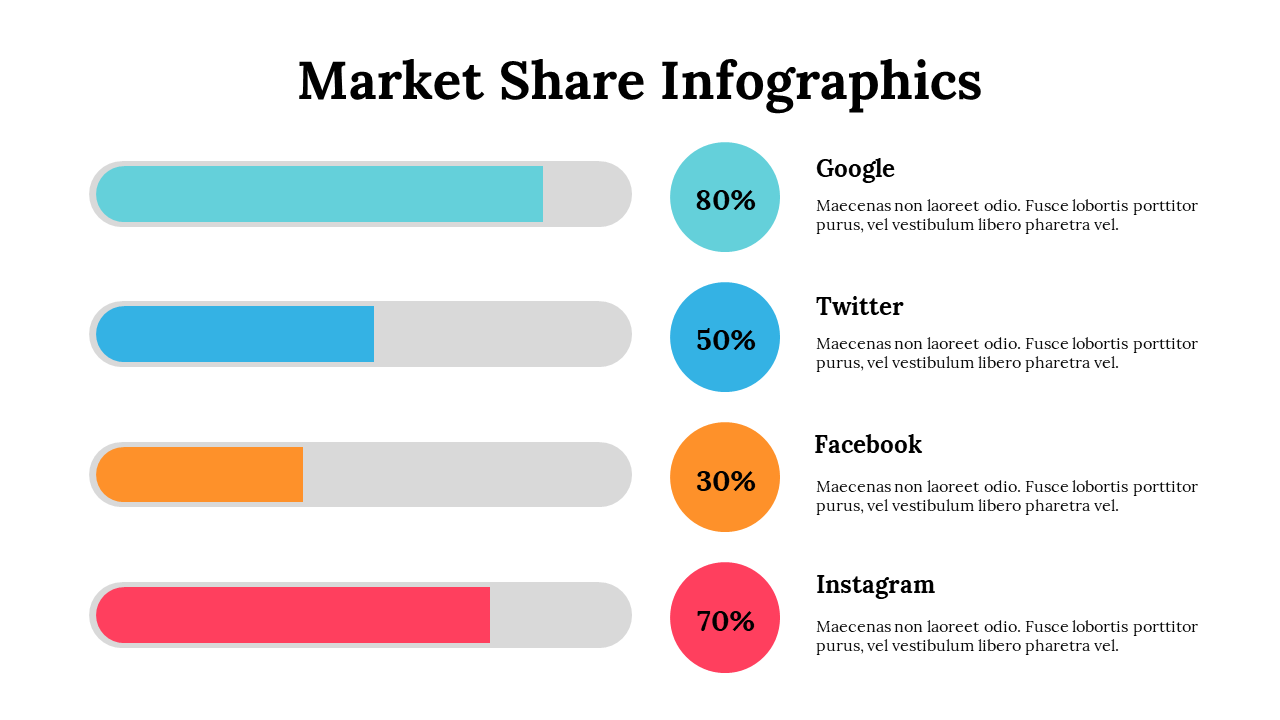 Market Share Infographics

80%

Google

Maecenas non laoreet odio. Fusce lobortis porttitor purus, vel vestibulum libero pharetra vel.

50%

Twitter

Maecenas non laoreet odio. Fusce lobortis porttitor purus, vel vestibulum libero pharetra vel.

30%

Facebook

Maecenas non laoreet odio. Fusce lobortis porttitor purus, vel vestibulum libero pharetra vel.

70%

Instagram

Maecenas non laoreet odio. Fusce lobortis porttitor purus, vel vestibulum libero pharetra vel.