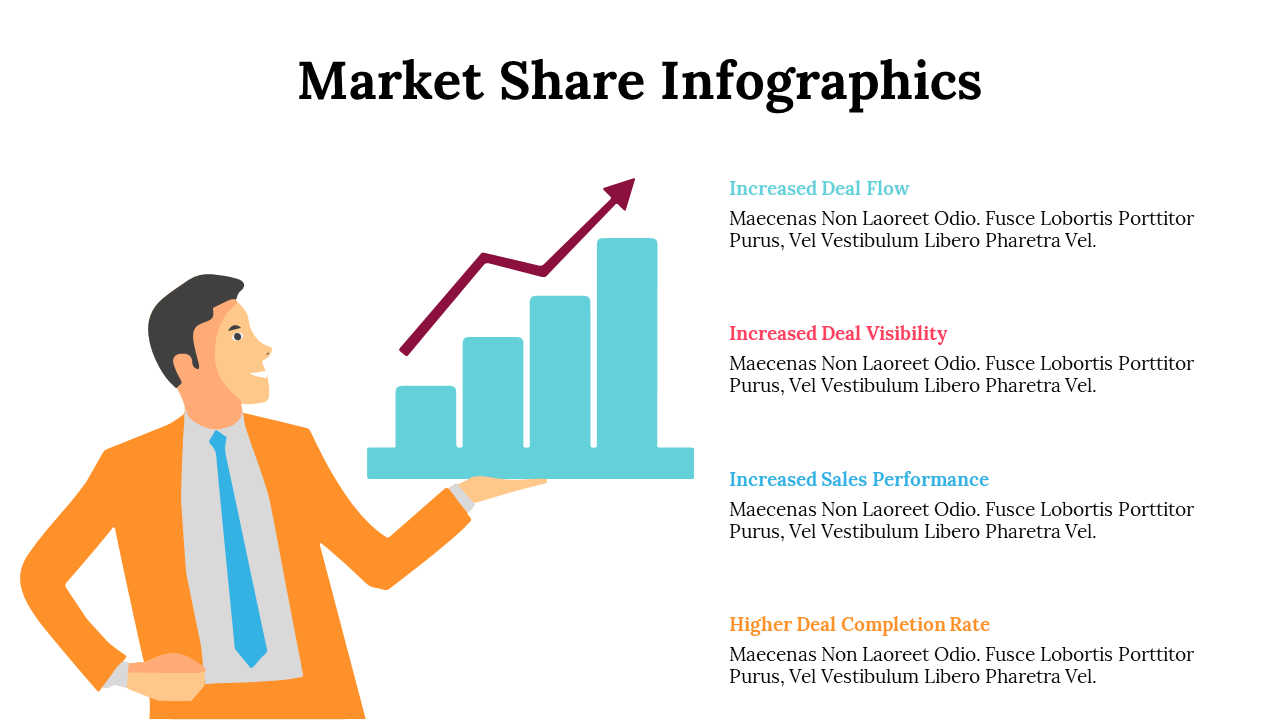 Market Share Infographics

Increased Deal Flow
Maecenas Non Laoreet Odio. Fusce Lobortis Porttitor Purus, Vel Vestibulum Libero Pharetra Vel.

Increased Deal Visibility
Maecenas Non Laoreet Odio. Fusce Lobortis Porttitor Purus, Vel Vestibulum Libero Pharetra Vel.

Increased Sales Performance
Maecenas Non Laoreet Odio. Fusce Lobortis Porttitor Purus, Vel Vestibulum Libero Pharetra Vel.

Higher Deal Completion Rate
Maecenas Non Laoreet Odio. Fusce Lobortis Porttitor Purus, Vel Vestibulum Libero Pharetra Vel.