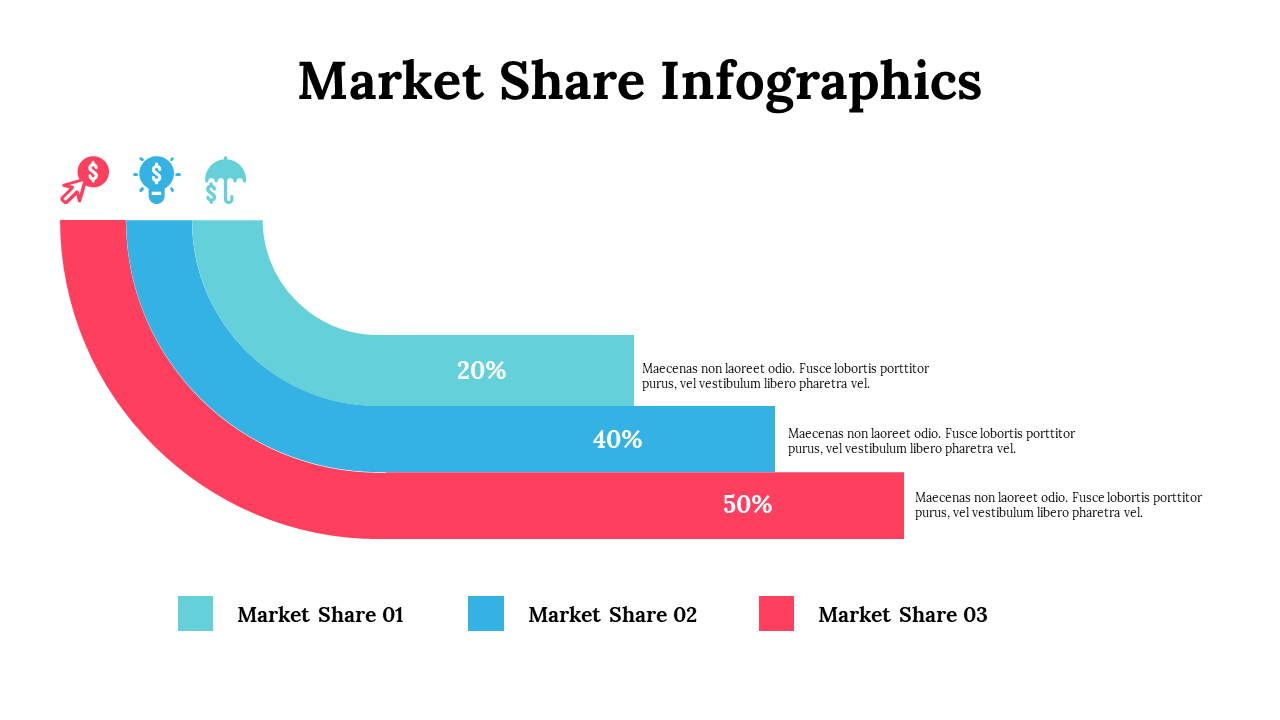 Market Share Infographics

20%

Maecenas non laoreet odio. Fusce lobortis porttitor purus, vel vestibulum libero pharetra vel.

40%

Maecenas non laoreet odio. Fusce lobortis porttitor purus, vel vestibulum libero pharetra vel.

50%

Maecenas non laoreet odio. Fusce lobortis porttitor purus, vel vestibulum libero pharetra vel.

Market Share 01

Market Share 02

Market Share 03