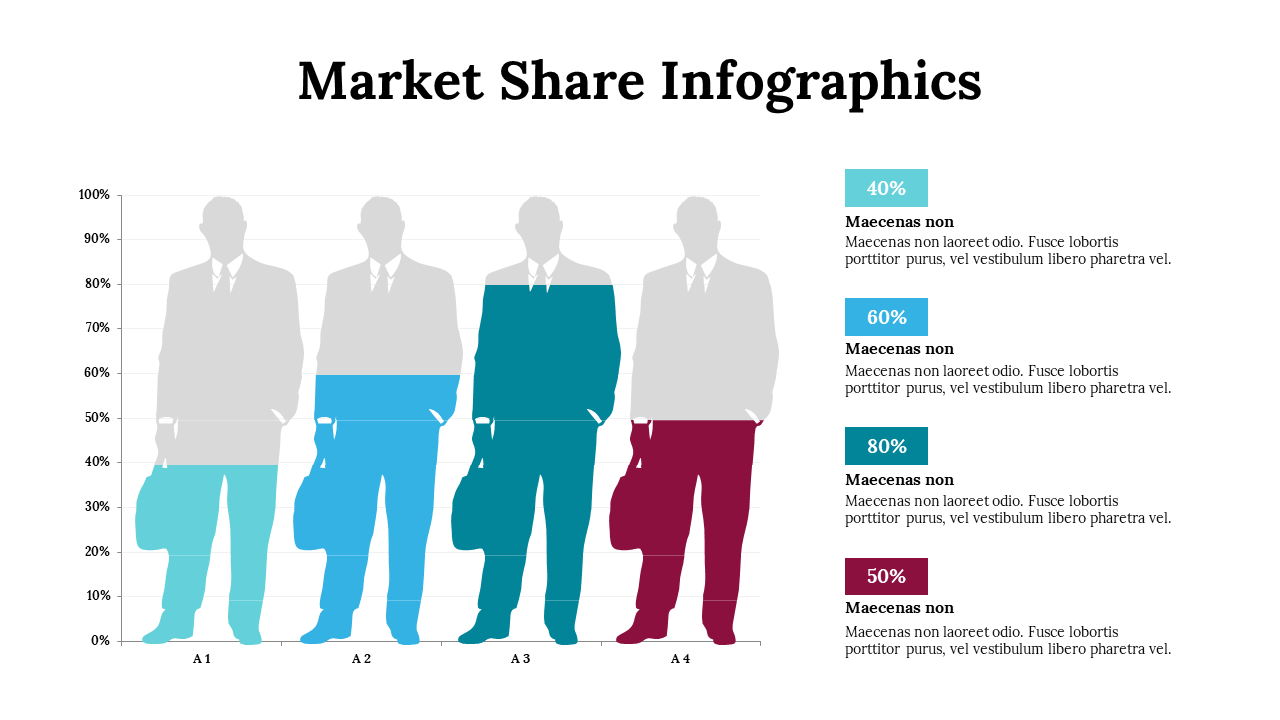 Market Share Infographics

100%
90%
80%
70%
60%
50%
40%
30%
20%
10%
0%

A 1
A 2
A 3
A 4

40%
Maecenas non
Maecenas non laoreet odio. Fusce lobortis porttitor purus, vel vestibulum libero pharetra vel.

60%
Maecenas non
Maecenas non laoreet odio. Fusce lobortis porttitor purus, vel vestibulum libero pharetra vel.

80%
Maecenas non
Maecenas non laoreet odio. Fusce lobortis porttitor purus, vel vestibulum libero pharetra vel.

50%
Maecenas non
Maecenas non laoreet odio. Fusce lobortis porttitor purus, vel vestibulum libero pharetra vel.