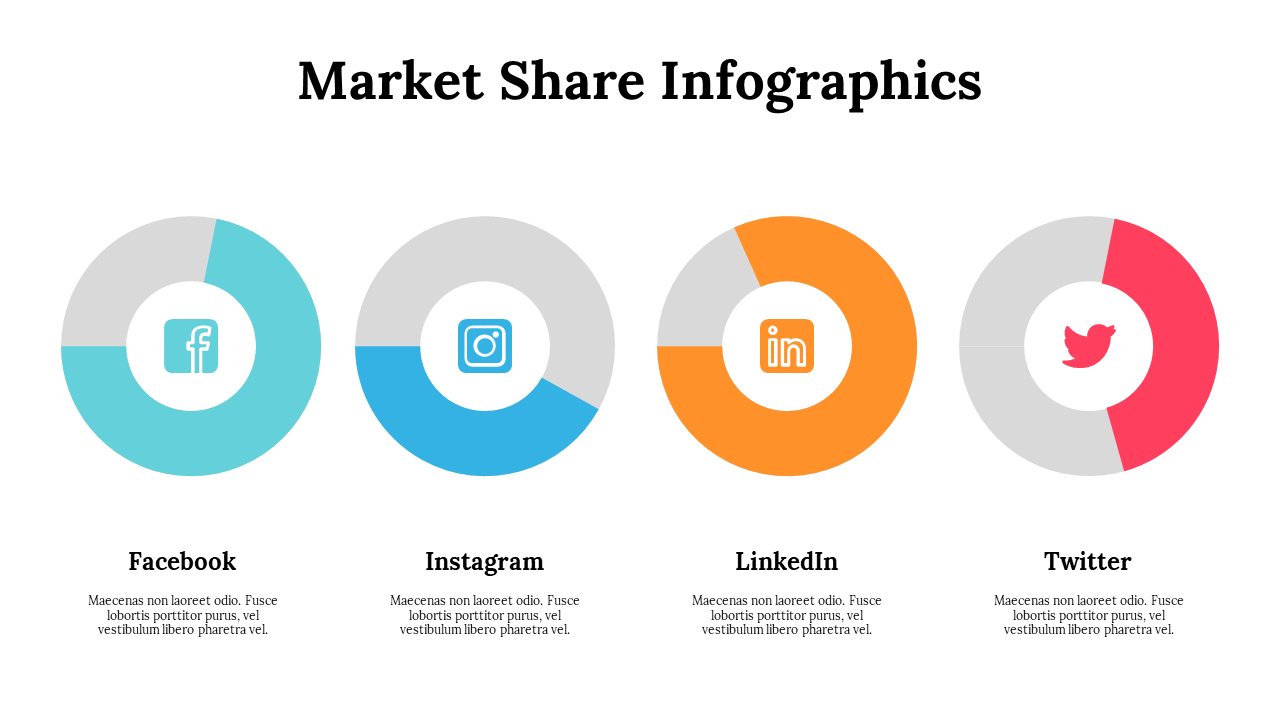 Market Share Infographics

Facebook

Maecenas non laoreet odio. Fusce lobortis porttitor purus, vel vestibulum libero pharetra vel.

Instagram

Maecenas non laoreet odio. Fusce lobortis porttitor purus, vel vestibulum libero pharetra vel.

LinkedIn

Maecenas non laoreet odio. Fusce lobortis porttitor purus, vel vestibulum libero pharetra vel.

Twitter

Maecenas non laoreet odio. Fusce lobortis porttitor purus, vel vestibulum libero pharetra vel.