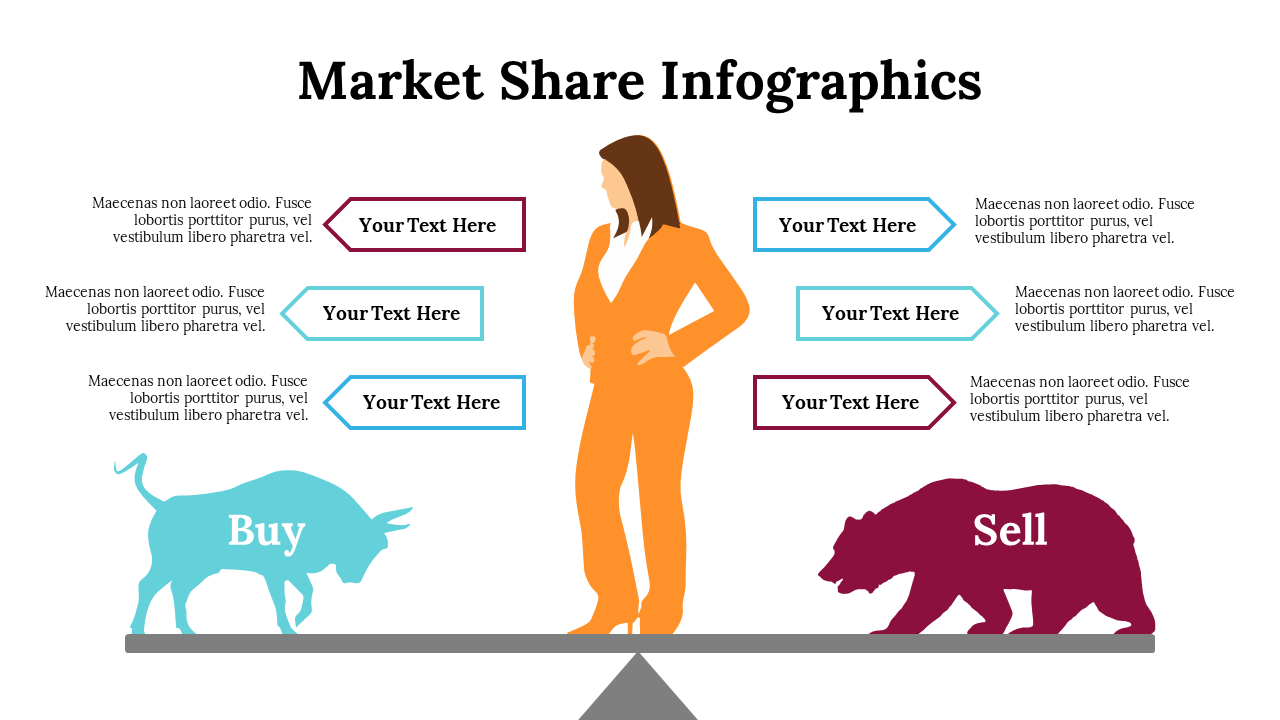 Market Share Infographics

Maecenas non laoreet odio. Fusce lobortis porttitor purus, vel vestibulum libero pharetra vel.

Your Text Here

Maecenas non laoreet odio. Fusce lobortis porttitor purus, vel vestibulum libero pharetra vel.

Your Text Here

Maecenas non laoreet odio. Fusce lobortis porttitor purus, vel vestibulum libero pharetra vel.

Your Text Here

Your Text Here

Maecenas non laoreet odio. Fusce lobortis porttitor purus, vel vestibulum libero pharetra vel.

Your Text Here

Maecenas non laoreet odio. Fusce lobortis porttitor purus, vel vestibulum libero pharetra vel.

Your Text Here

Maecenas non laoreet odio. Fusce lobortis porttitor purus, vel vestibulum libero pharetra vel.

Buy

Sell