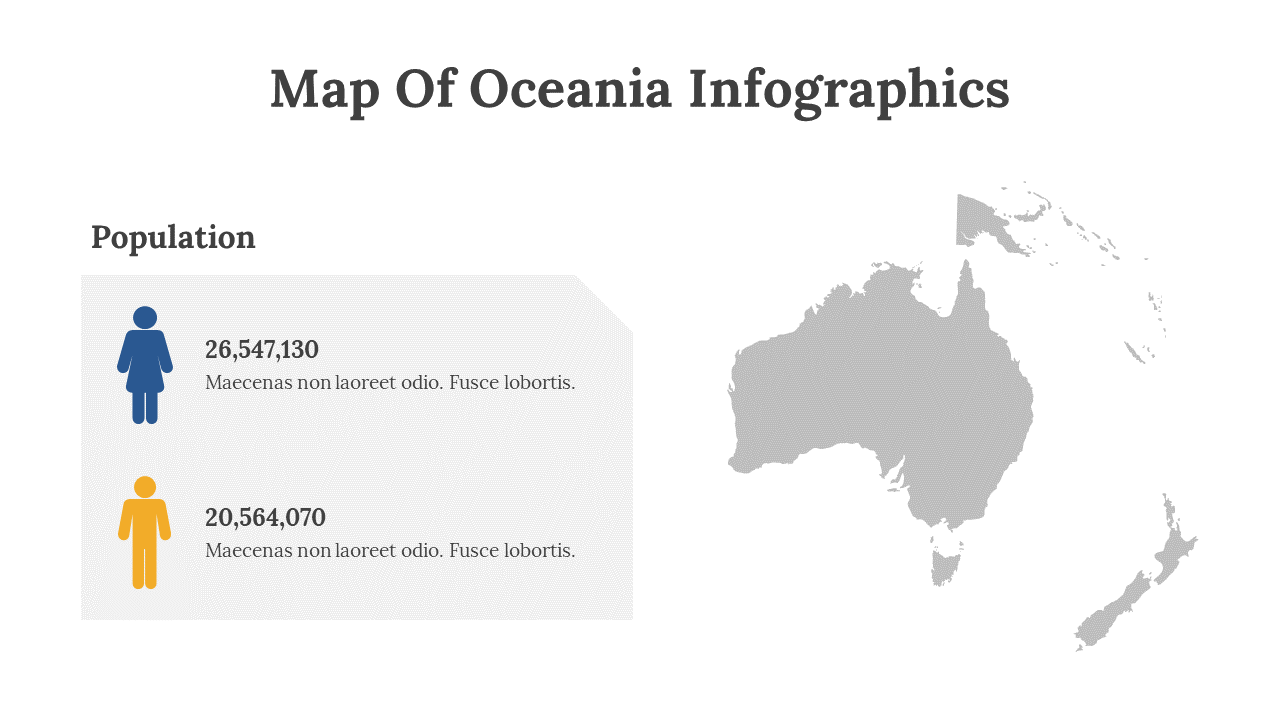 Map Of Oceania Infographics

Population

26,547,130
Maecenas non laoreet odio. Fusce lobortis.

20,564,070
Maecenas non laoreet odio. Fusce lobortis.