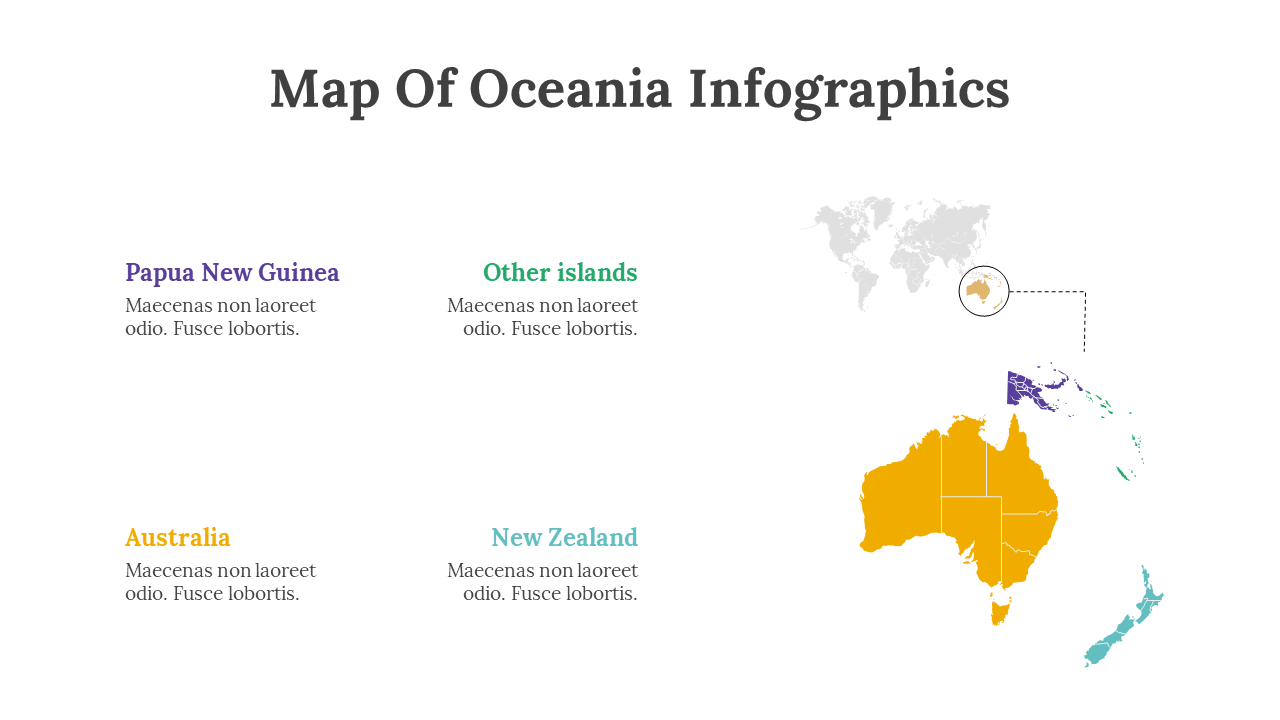 Map Of Oceania Infographics

Papua New Guinea
Maecenas non laoreet odio. Fusce lobortis.

Other islands
Maecenas non laoreet odio. Fusce lobortis.

Australia
Maecenas non laoreet odio. Fusce lobortis.

New Zealand
Maecenas non laoreet odio. Fusce lobortis.