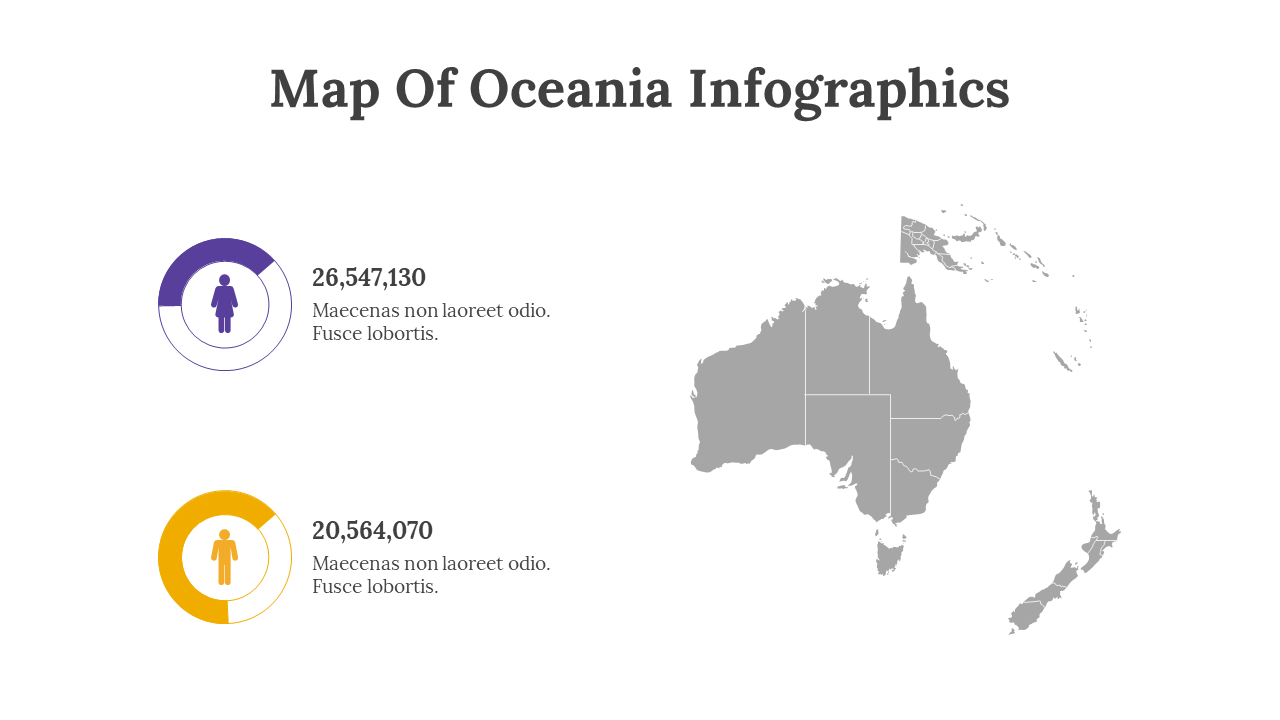 Map Of Oceania Infographics

26,547,130
Maecenas non laoreet odio. Fusce lobortis.

20,564,070
Maecenas non laoreet odio. Fusce lobortis.