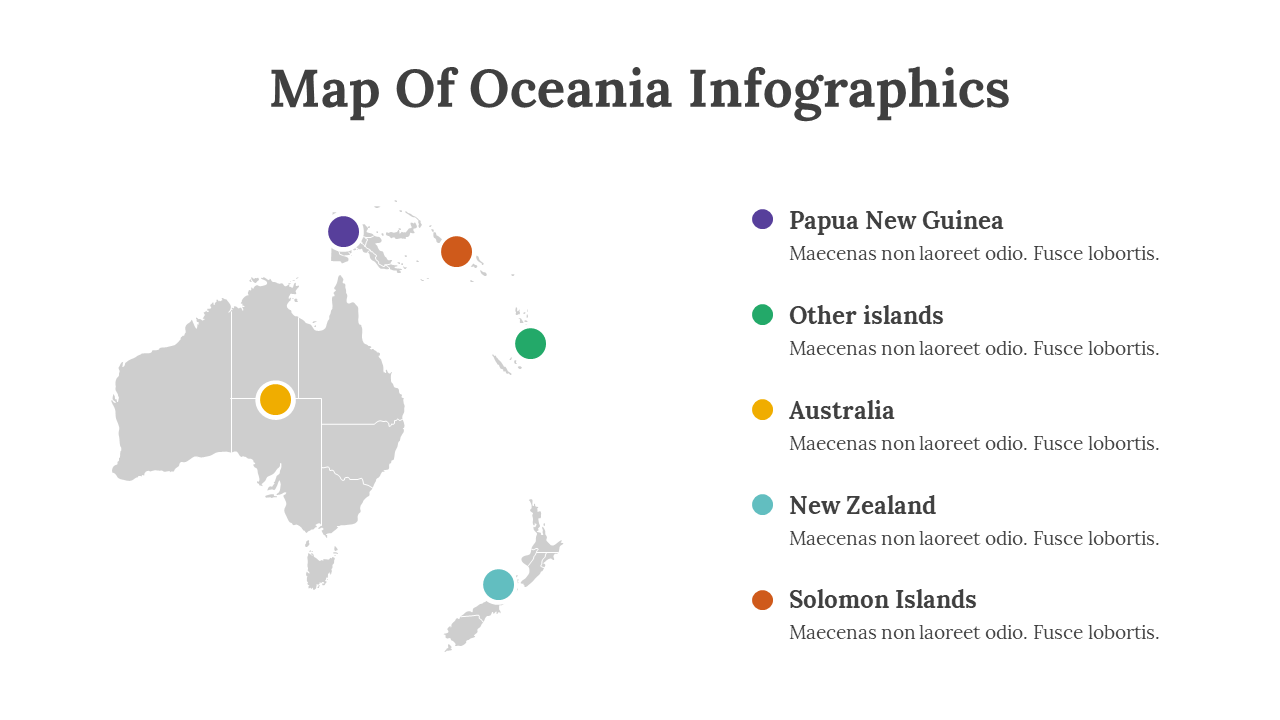 Map Of Oceania Infographics

Papua New Guinea
Maecenas non laoreet odio. Fusce lobortis.

Other islands
Maecenas non laoreet odio. Fusce lobortis.

Australia
Maecenas non laoreet odio. Fusce lobortis.

New Zealand
Maecenas non laoreet odio. Fusce lobortis.

Solomon Islands
Maecenas non laoreet odio. Fusce lobortis.