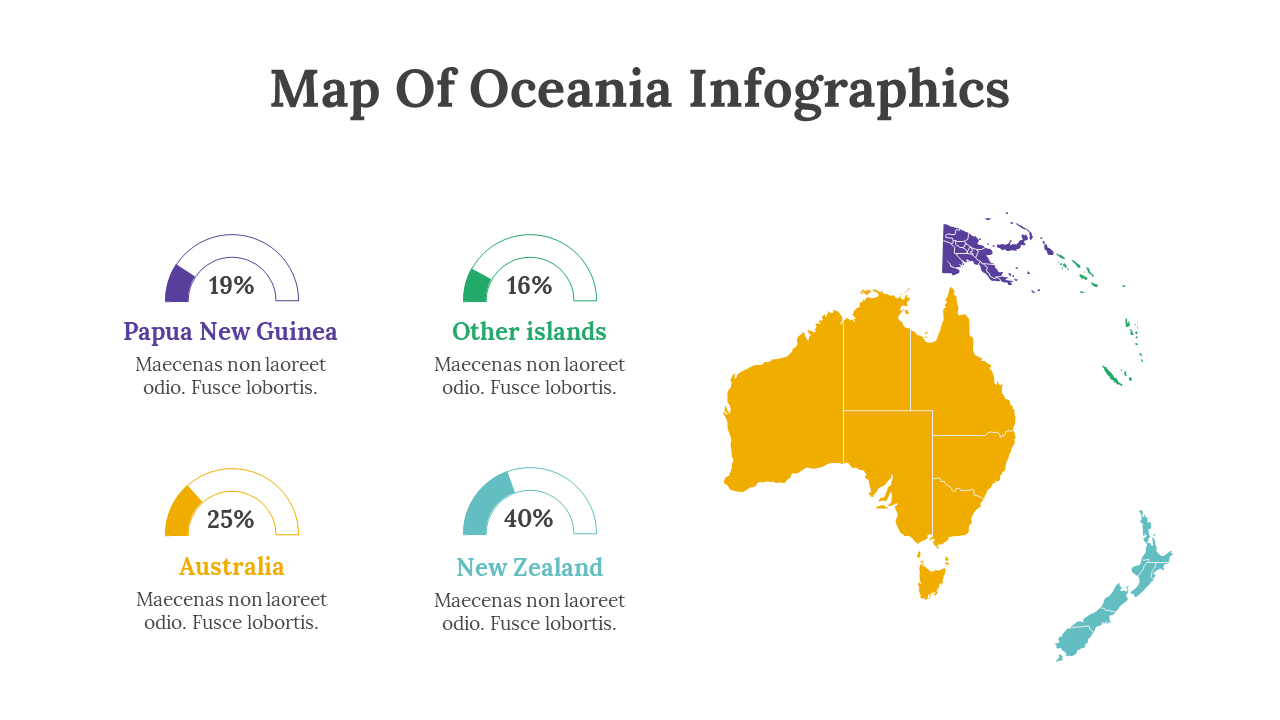 Map Of Oceania Infographics

19%

Papua New Guinea

Maecenas non laoreet odio. Fusce lobortis.

16%

Other islands

Maecenas non laoreet odio. Fusce lobortis.

25%

Australia

Maecenas non laoreet odio. Fusce lobortis.

40%

New Zealand

Maecenas non laoreet odio. Fusce lobortis.