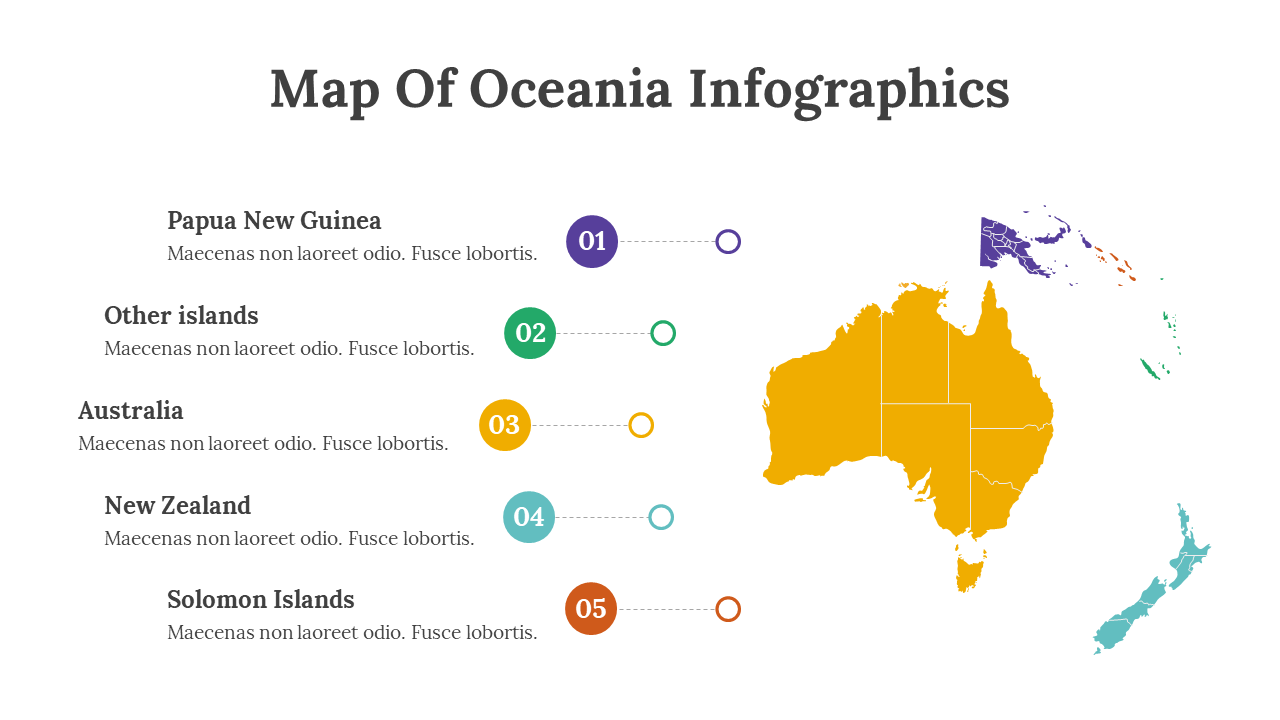 Map Of Oceania Infographics

Papua New Guinea
Maecenas non laoreet odio. Fusce lobortis.

01

Other islands
Maecenas non laoreet odio. Fusce lobortis.

02

Australia
Maecenas non laoreet odio. Fusce lobortis.

03

New Zealand
Maecenas non laoreet odio. Fusce lobortis.

04

Solomon Islands
Maecenas non laoreet odio. Fusce lobortis.

05