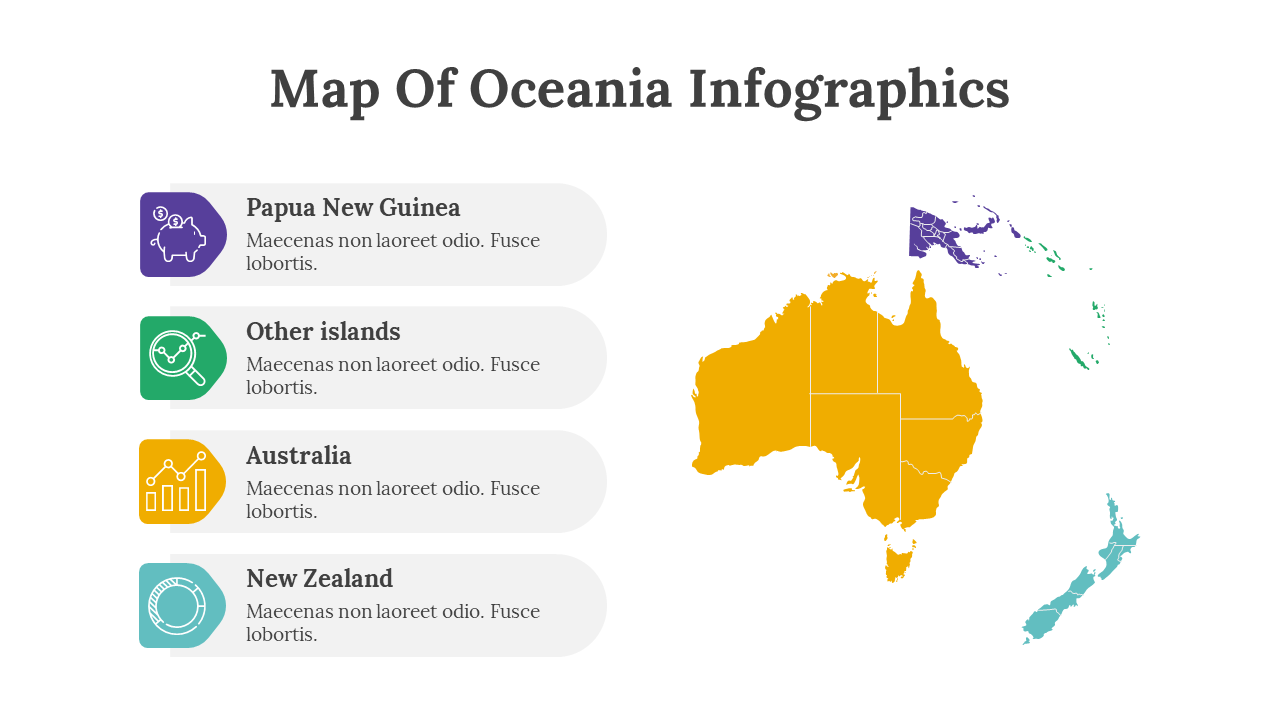 Map Of Oceania Infographics

Papua New Guinea
Maecenas non laoreet odio. Fusce lobortis.

Other islands
Maecenas non laoreet odio. Fusce lobortis.

Australia
Maecenas non laoreet odio. Fusce lobortis.

New Zealand
Maecenas non laoreet odio. Fusce lobortis.