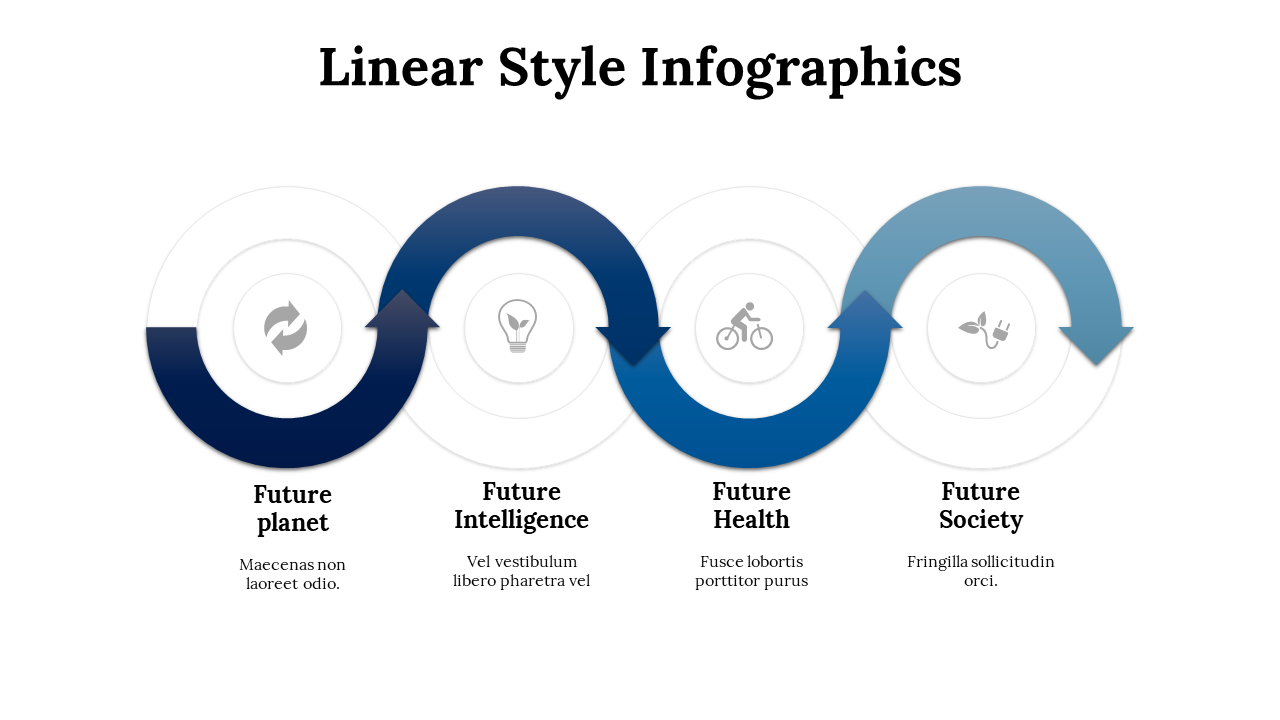 Linear Style Infographics

Future planet

Maecenas non laoreet odio.

Future Intelligence

Vel vestibulum libero pharetra vel

Future Health

Fusce lobortis porttitor purus

Future Society

Fringilla sollicitudin orci.