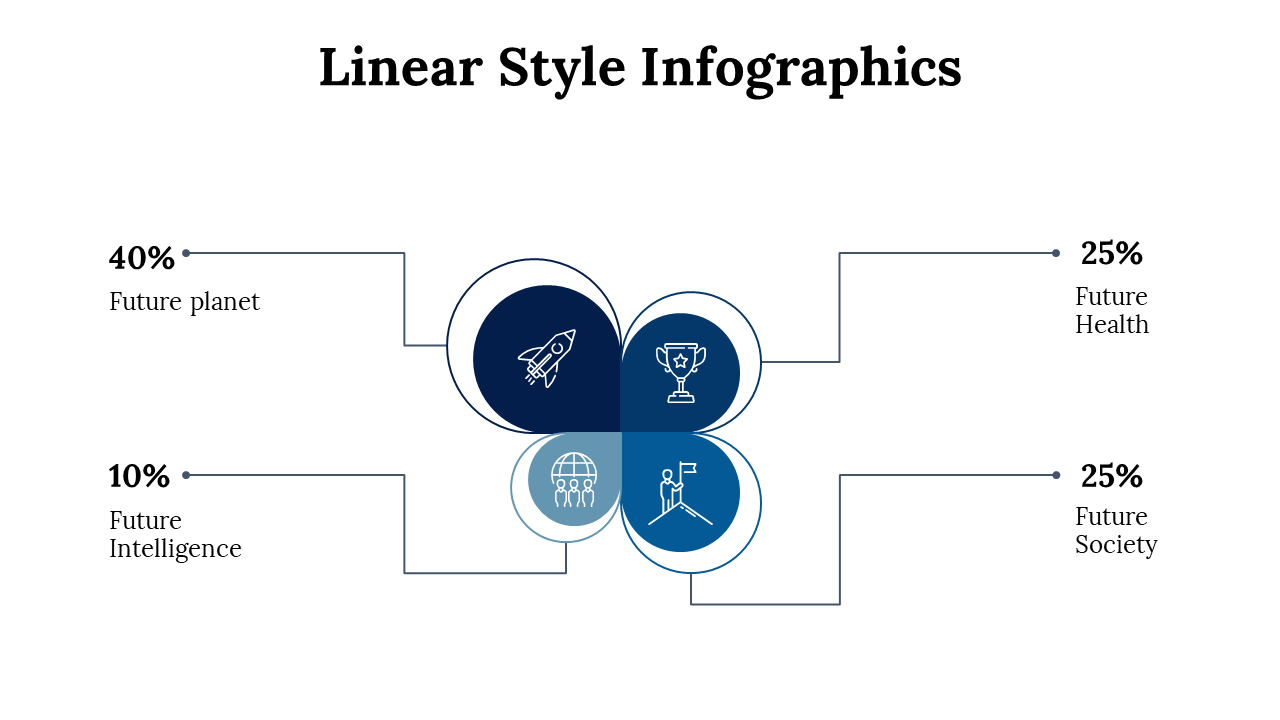 Linear Style Infographics

40%
Future planet

25%
Future Health

10%
Future Intelligence

25%
Future Society