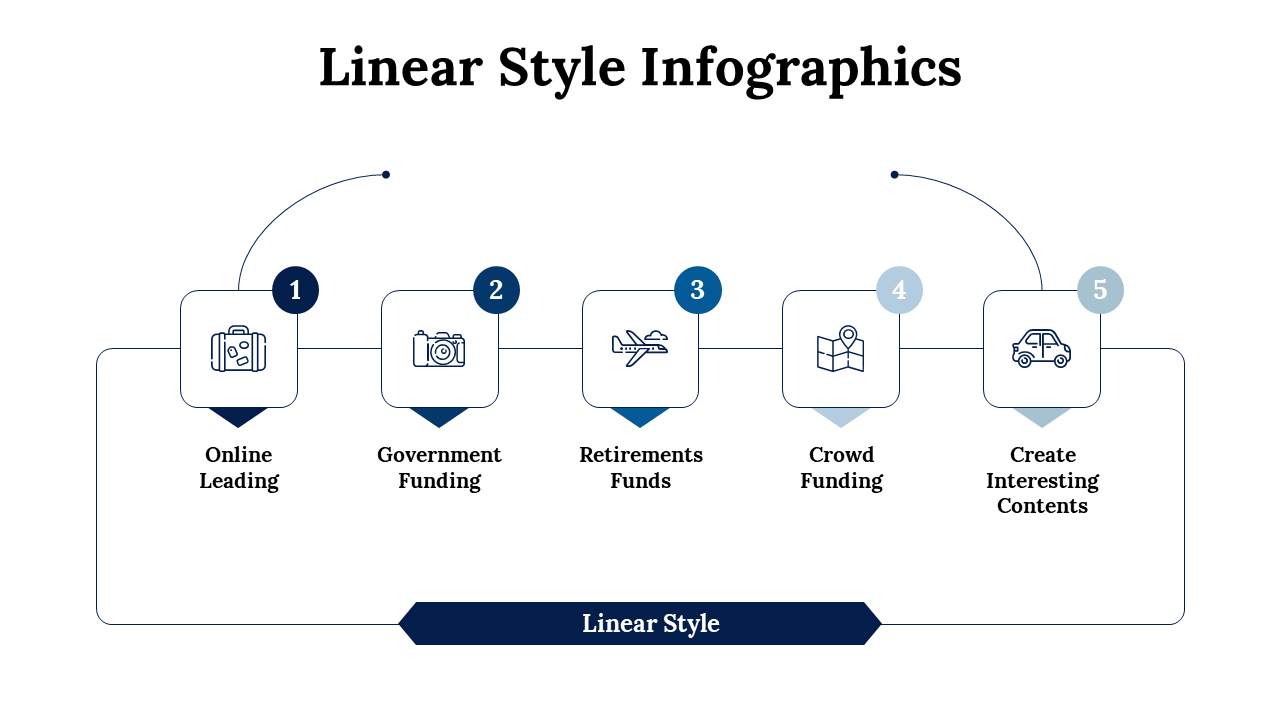 Linear Style Infographics

1
Online Leading

2
Government Funding

3
Retirements Funds

4
Crowd Funding

5
Create Interesting Contents

Linear Style