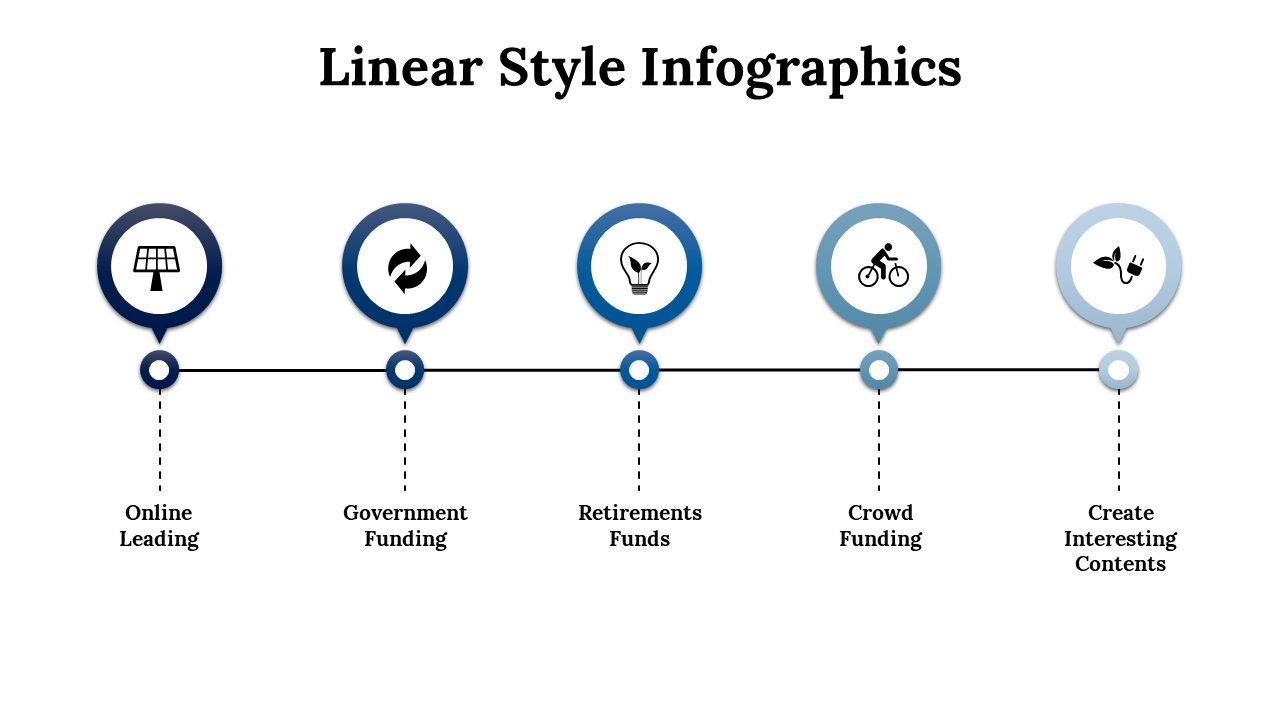 Linear Style Infographics

Online Leading

Government Funding

Retirements Funds

Crowd Funding

Create Interesting Contents