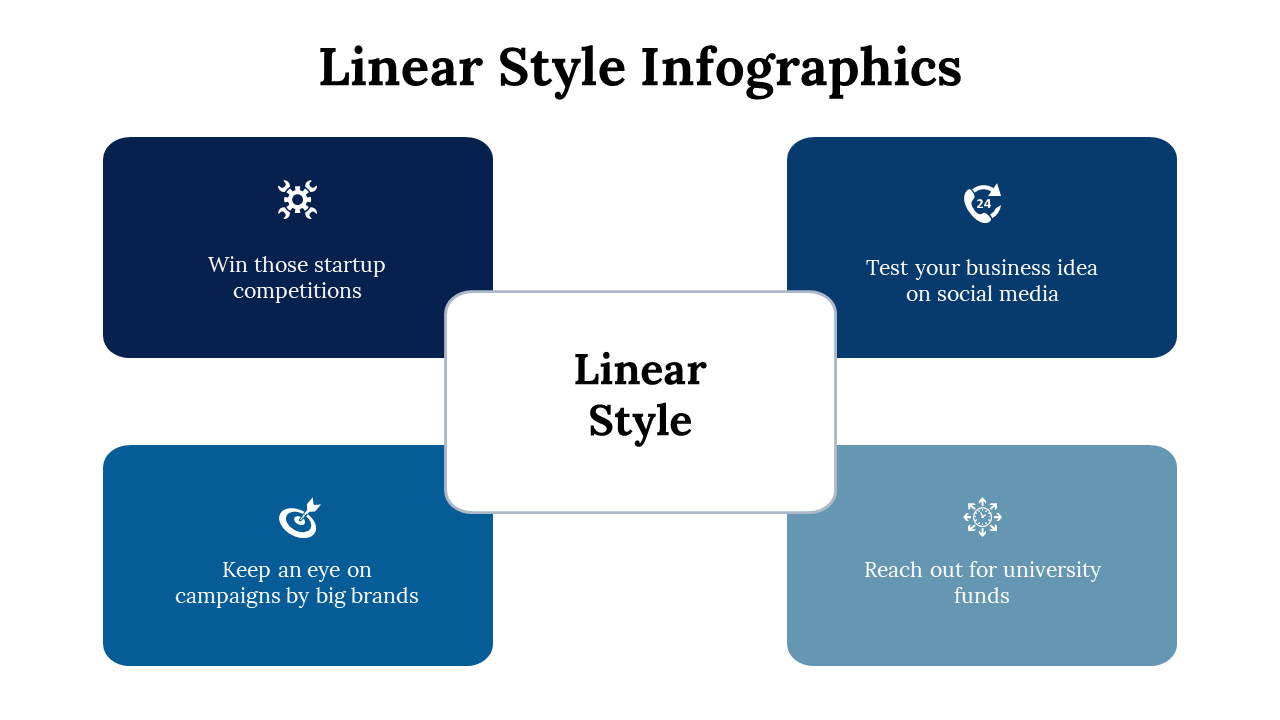 Linear Style Infographics

Win those startup competitions

24

Test your business idea on social media

Linear Style

Keep an eye on campaigns by big brands

Reach out for university funds