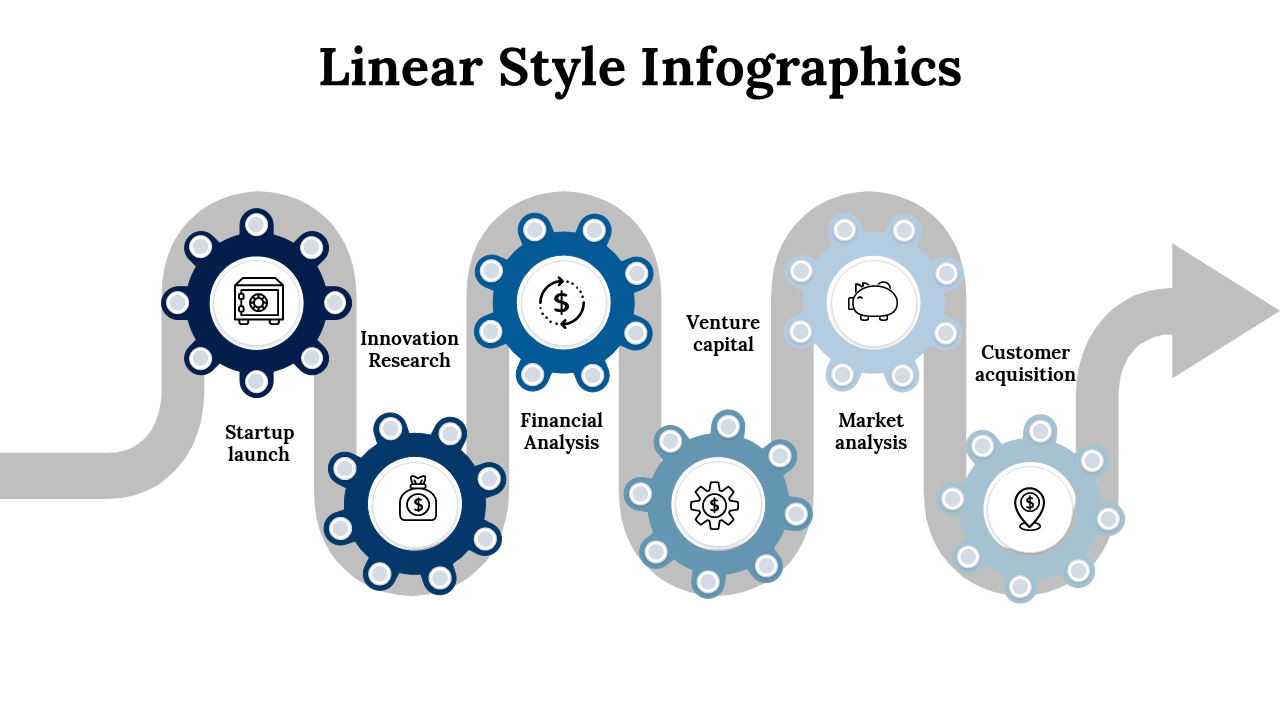 Linear Style Infographics

Startup launch

Innovation Research

Financial Analysis

Venture capital

Market analysis

Customer acquisition