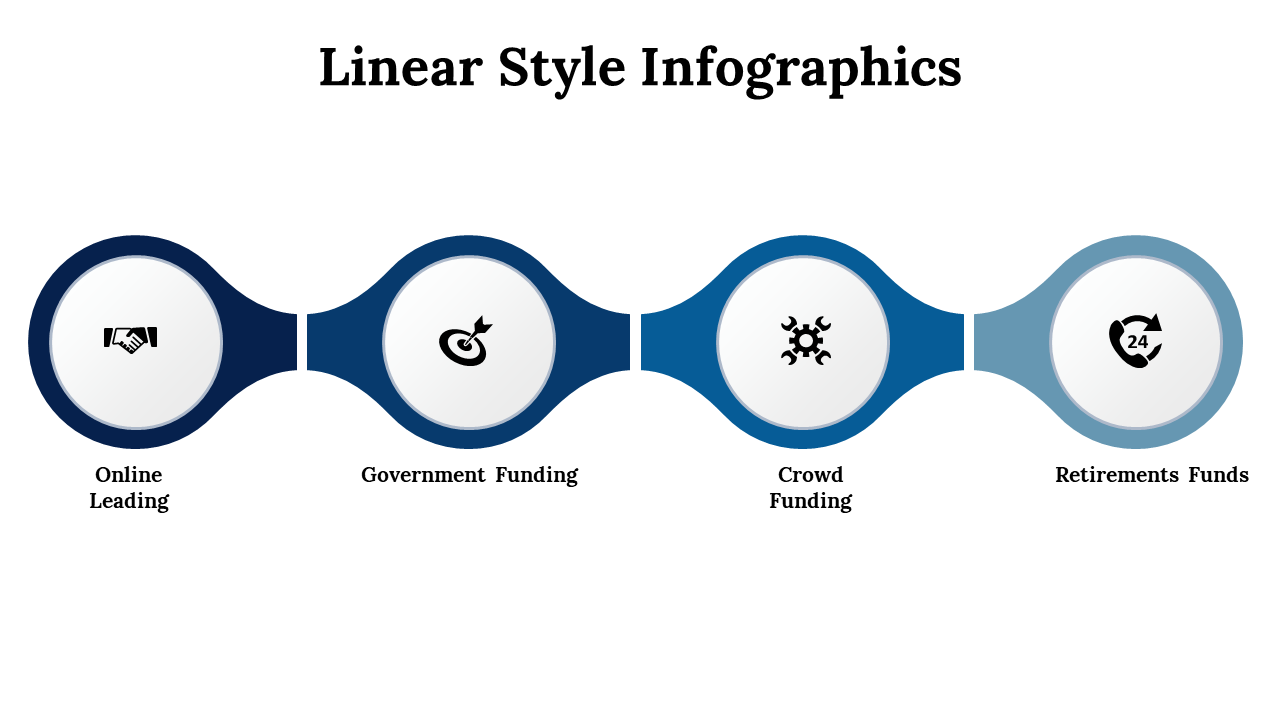 Linear Style Infographics

24

Online Leading

Government Funding

Crowd Funding

Retirements Funds