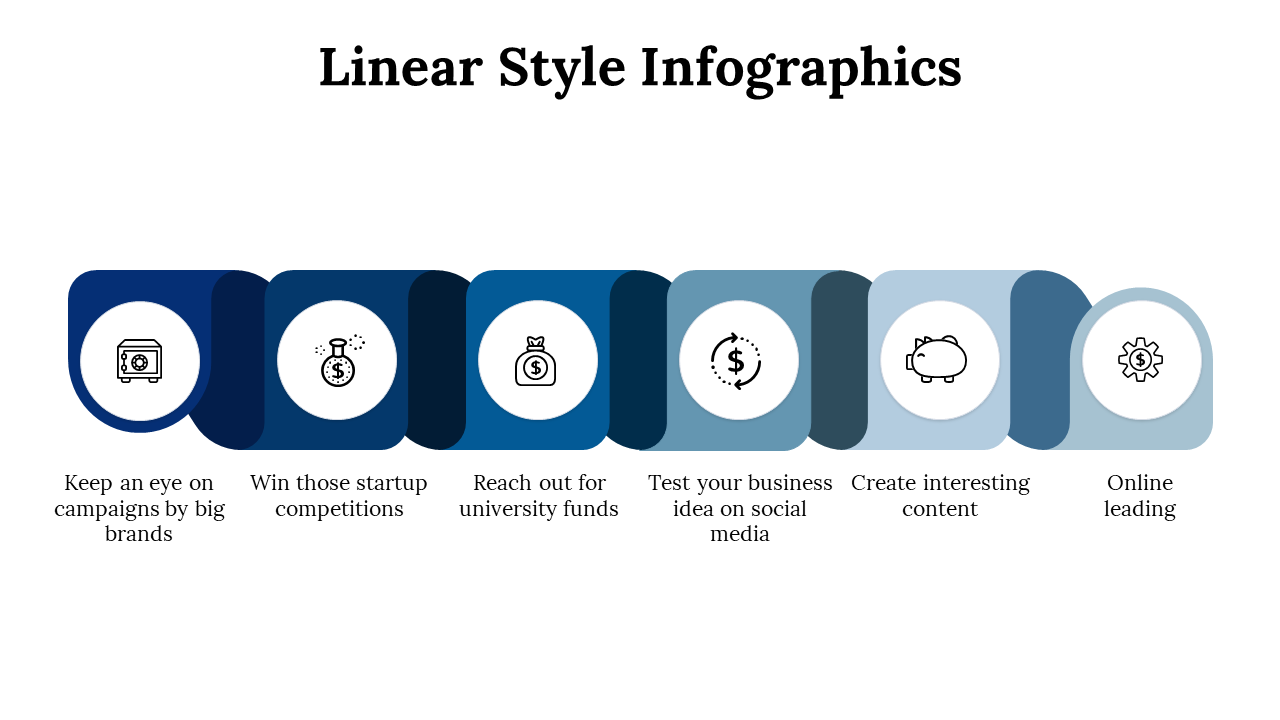 Linear Style Infographics

Keep an eye on campaigns by big brands

Win those startup competitions

Reach out for university funds

Test your business idea on social media

Create interesting content

Online leading