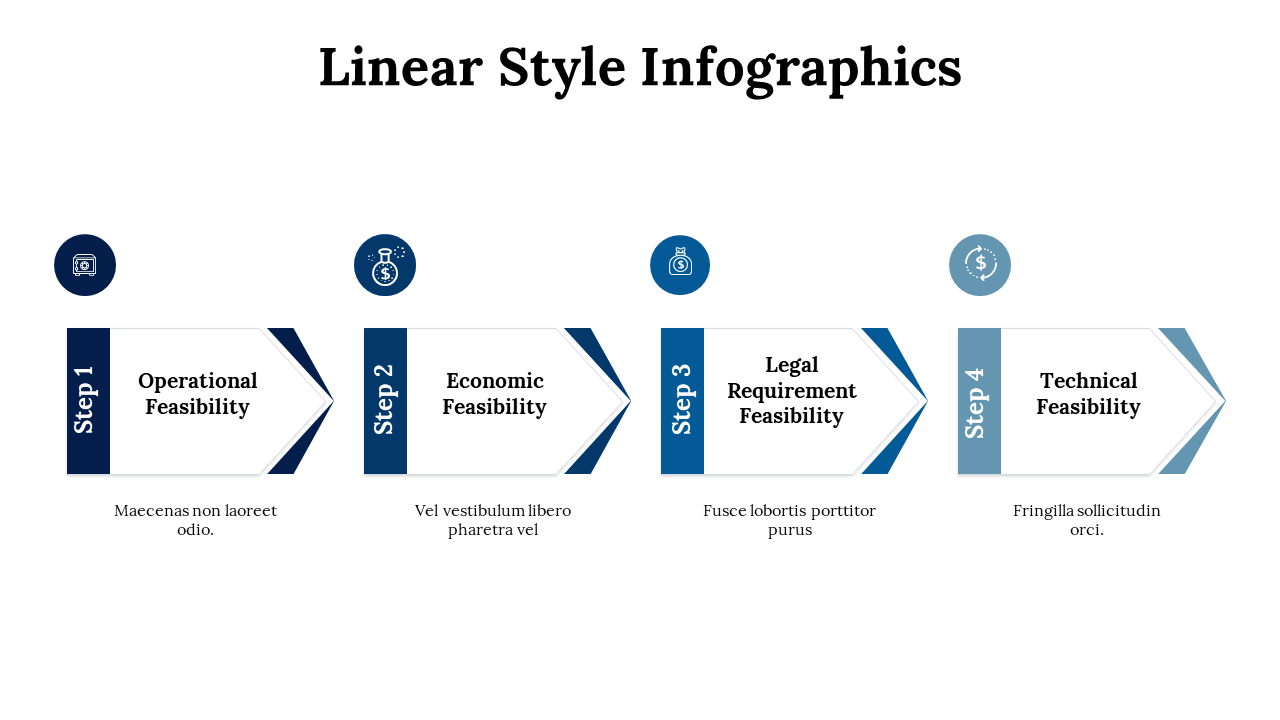 Linear Style Infographics

Step 1
Operational Feasibility

Maecenas non laoreet odio.

Step 2
Economic Feasibility

Vel vestibulum libero pharetra vel

Step 3
Legal Requirement Feasibility

Fusce lobortis porttitor purus

Step 4
Technical Feasibility

Fringilla sollicitudin orci.