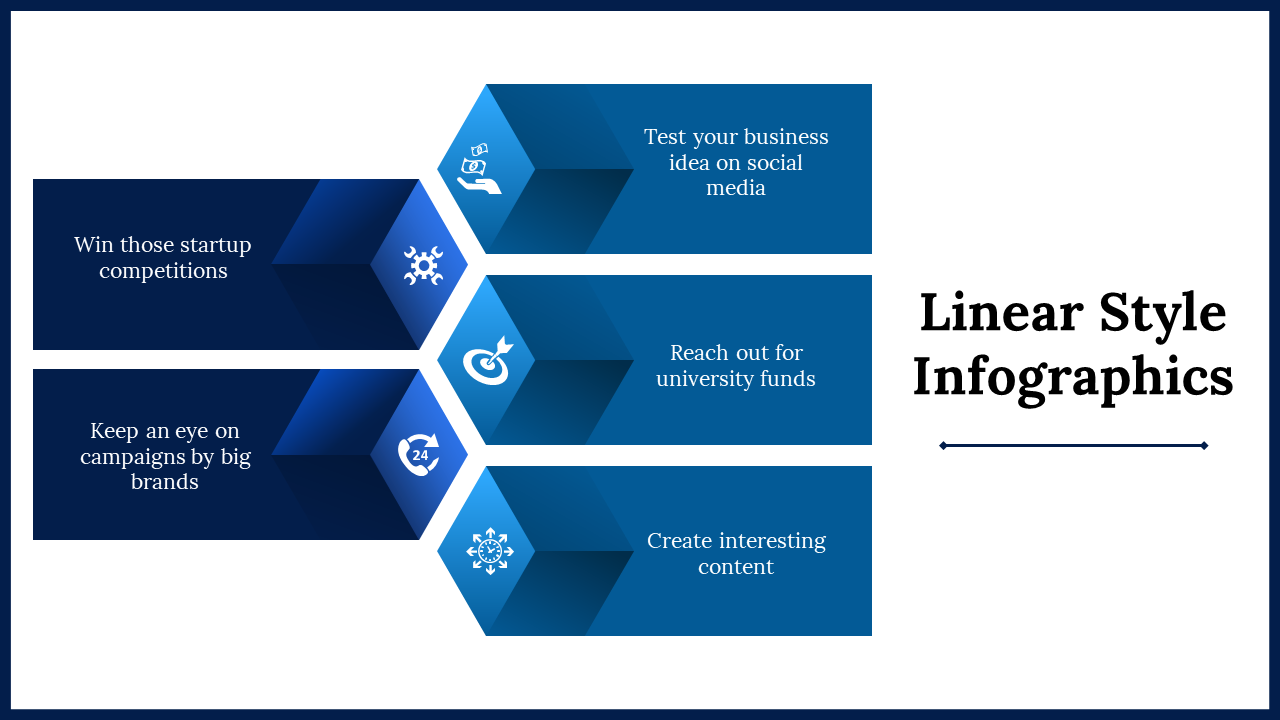 Test your business idea on social media

Win those startup competitions

Reach out for university funds

Keep an eye on campaigns by big brands

24

Create interesting content

Linear Style Infographics