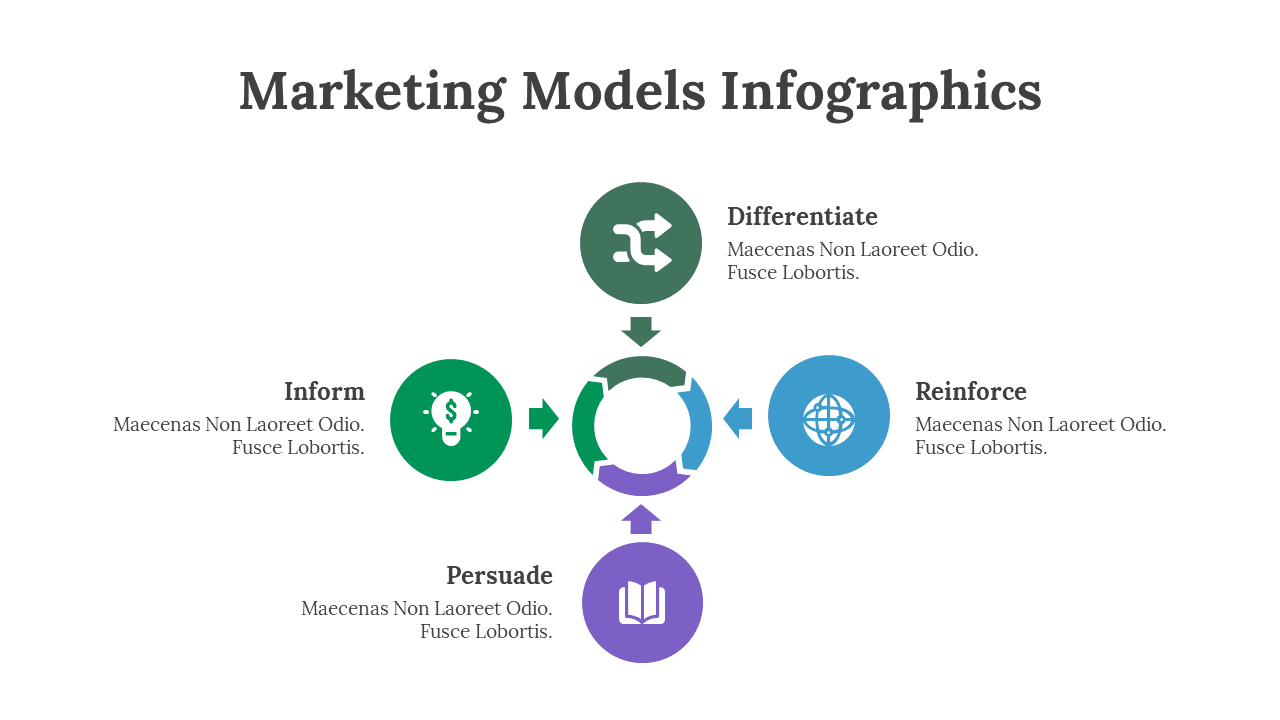 Marketing Models Infographics

Differentiate
Maecenas Non Laoreet Odio. Fusce Lobortis.

Inform
Maecenas Non Laoreet Odio. Fusce Lobortis.

Reinforce
Maecenas Non Laoreet Odio. Fusce Lobortis.

Persuade
Maecenas Non Laoreet Odio. Fusce Lobortis.