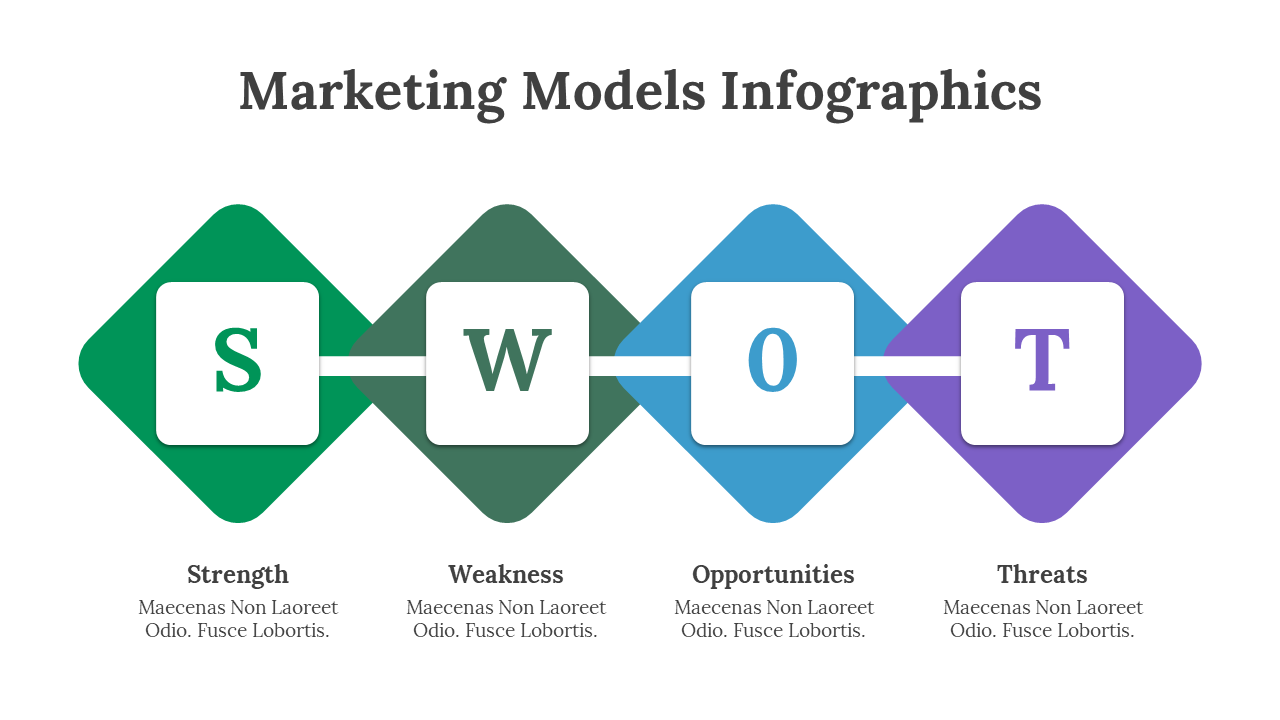 Marketing Models Infographics

S

W

O

T

Strength
Maecenas Non Laoreet Odio. Fusce Lobortis.

Weakness
Maecenas Non Laoreet Odio. Fusce Lobortis.

Opportunities
Maecenas Non Laoreet Odio. Fusce Lobortis.

Threats
Maecenas Non Laoreet Odio. Fusce Lobortis.