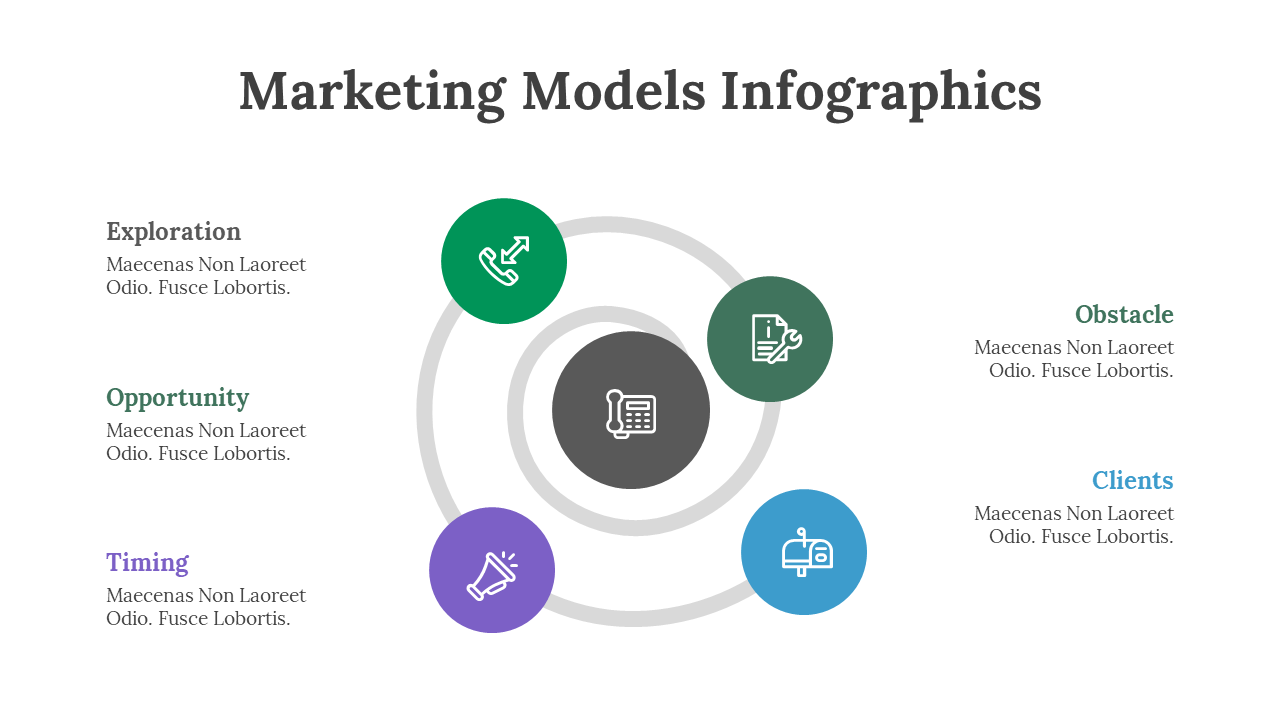 Marketing Models Infographics

Exploration
Maecenas Non Laoreet Odio. Fusce Lobortis.

Opportunity
Maecenas Non Laoreet Odio. Fusce Lobortis.

Timing
Maecenas Non Laoreet Odio. Fusce Lobortis.

Obstacle
Maecenas Non Laoreet Odio. Fusce Lobortis.

Clients
Maecenas Non Laoreet Odio. Fusce Lobortis.