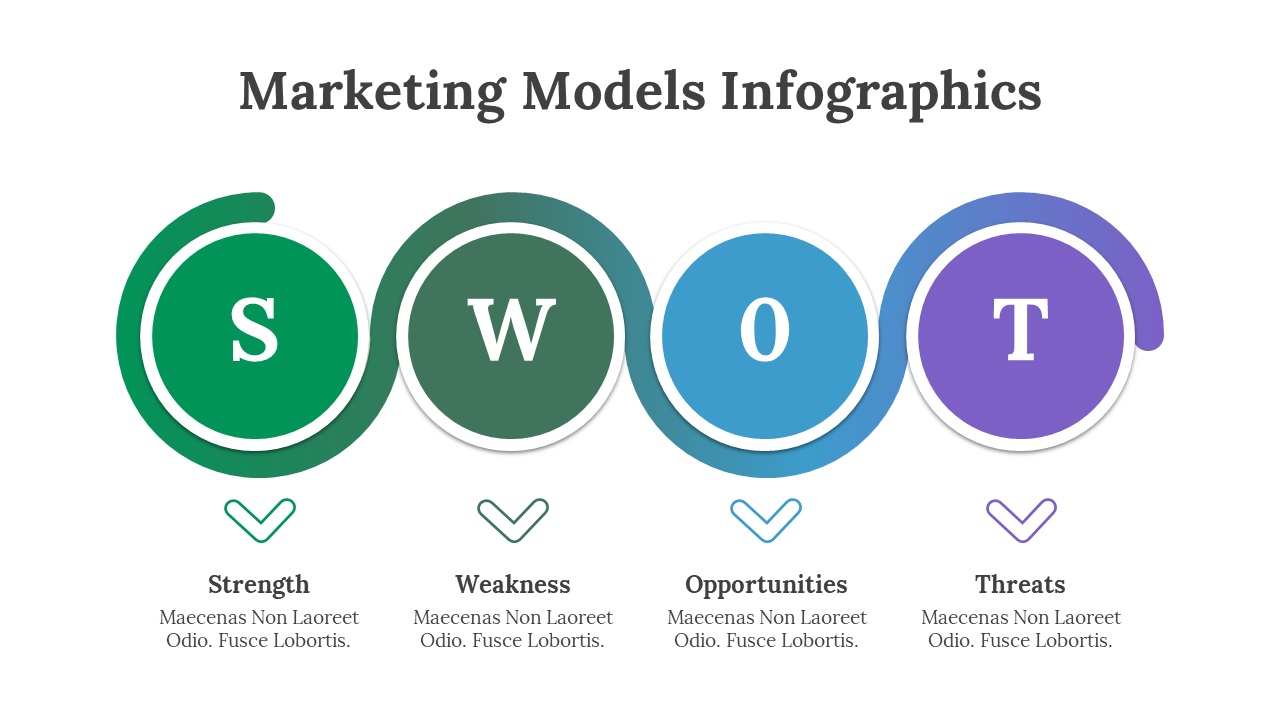 Marketing Models Infographics

S

W

O

T

Strength
Maecenas Non Laoreet Odio. Fusce Lobortis.

Weakness
Maecenas Non Laoreet Odio. Fusce Lobortis.

Opportunities
Maecenas Non Laoreet Odio. Fusce Lobortis.

Threats
Maecenas Non Laoreet Odio. Fusce Lobortis.