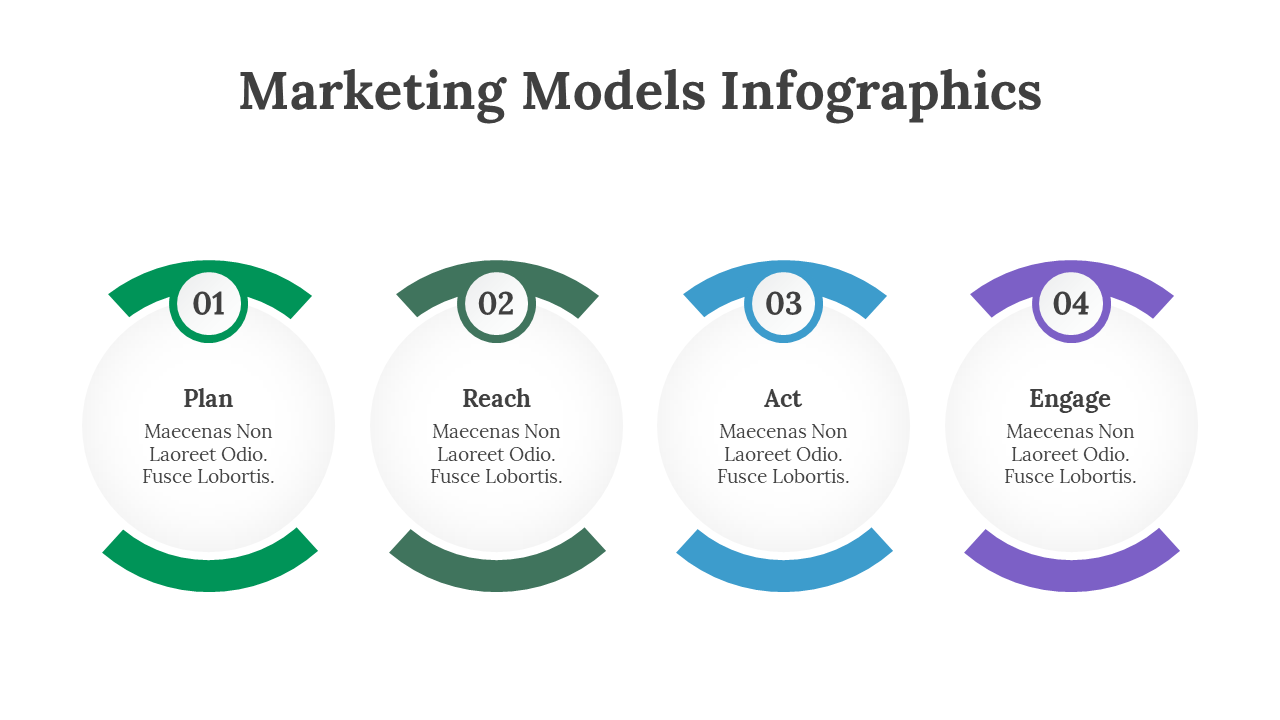 Marketing Models Infographics

01

Plan

Maecenas Non Laoreet Odio. Fusce Lobortis.

02

Reach

Maecenas Non Laoreet Odio. Fusce Lobortis.

03

Act

Maecenas Non Laoreet Odio. Fusce Lobortis.

04

Engage

Maecenas Non Laoreet Odio. Fusce Lobortis.